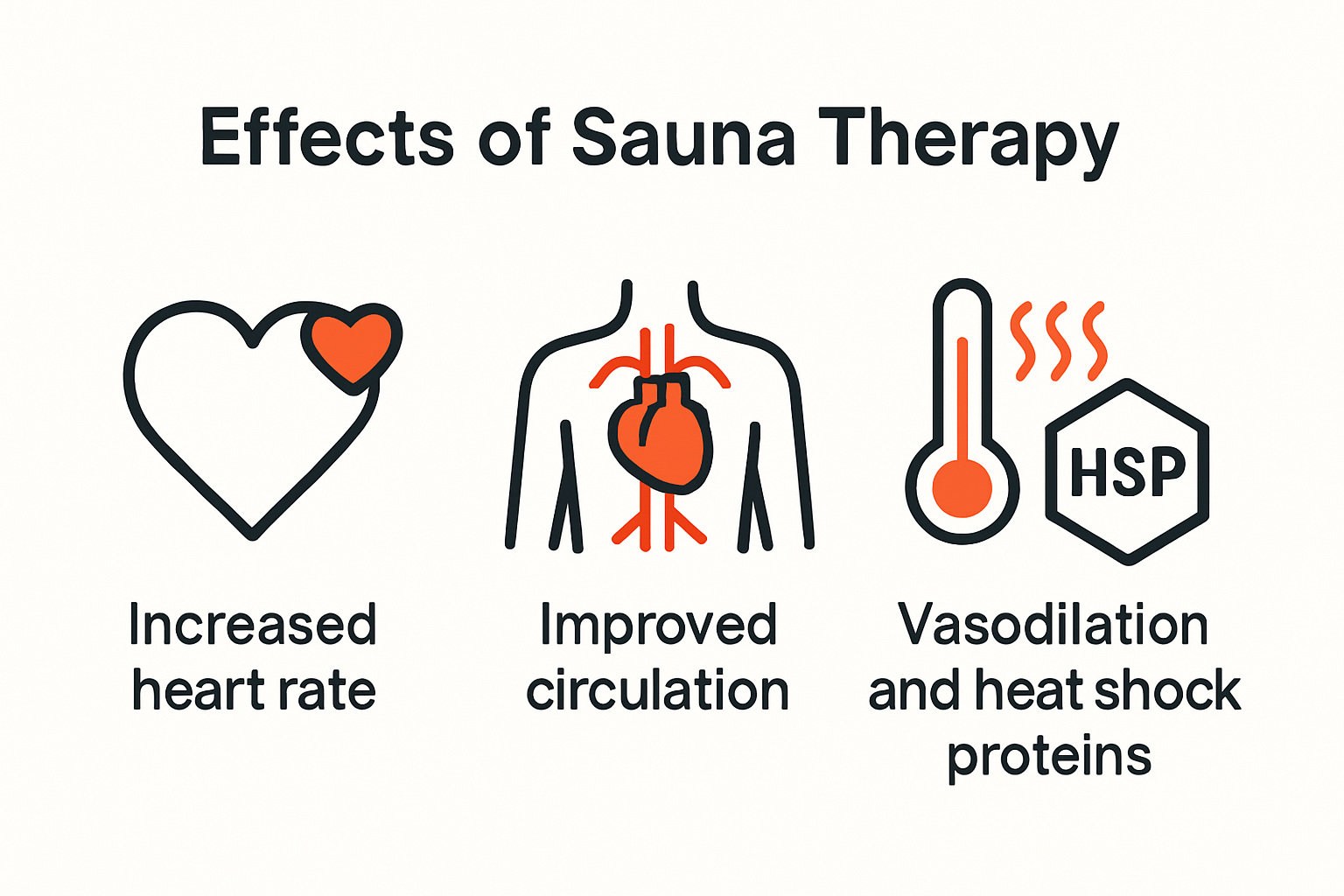 Effects of Sauna Therapy

Increased heart rate

Improved circulation

HSP

Vasodilation and heat shock proteins