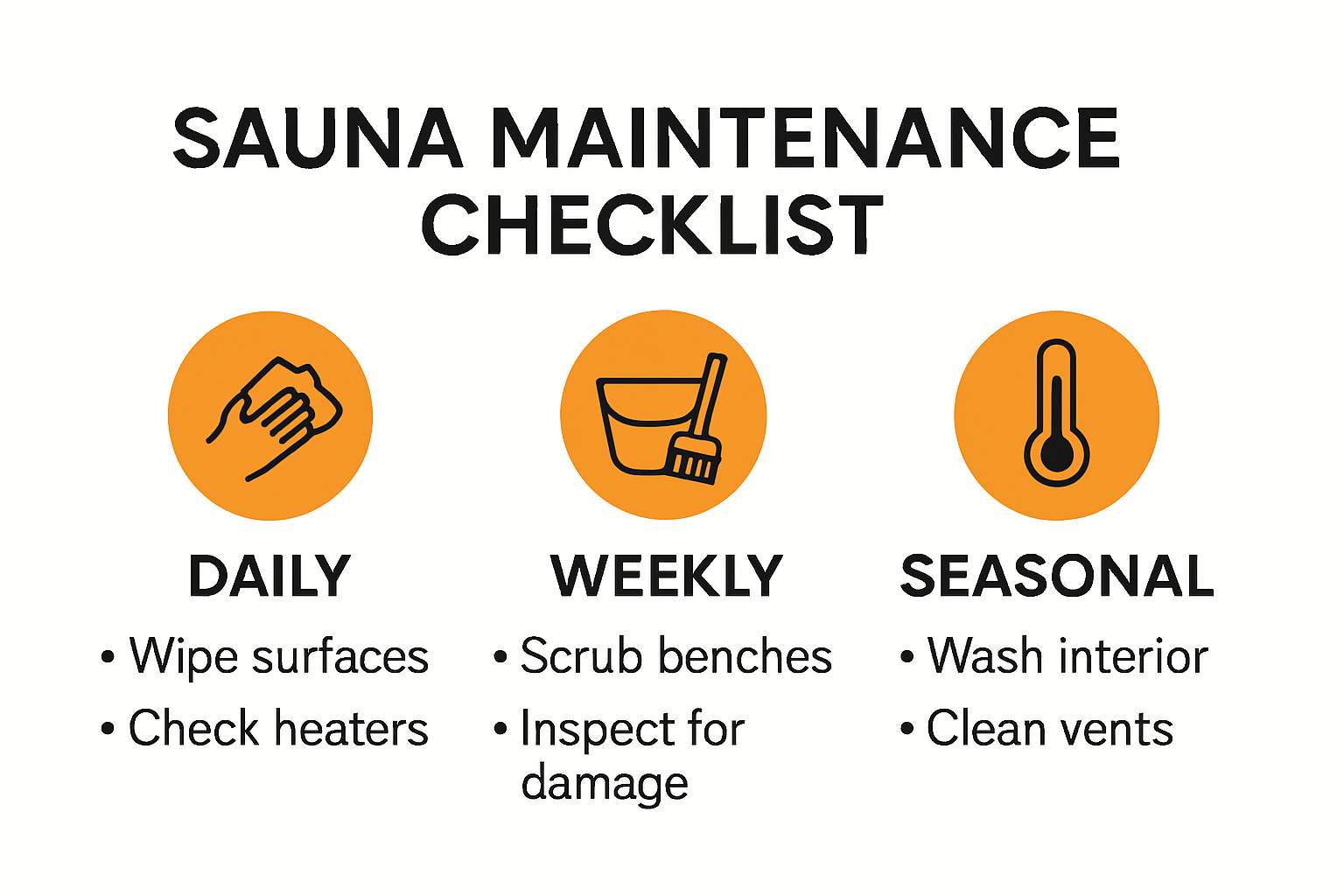 SAUNA MAINTENANCE CHECKLIST

DAILY
• Wipe surfaces
• Check heaters

WEEKLY
• Scrub benches
• Inspect for damage

SEASONAL
• Wash interior
• Clean vents