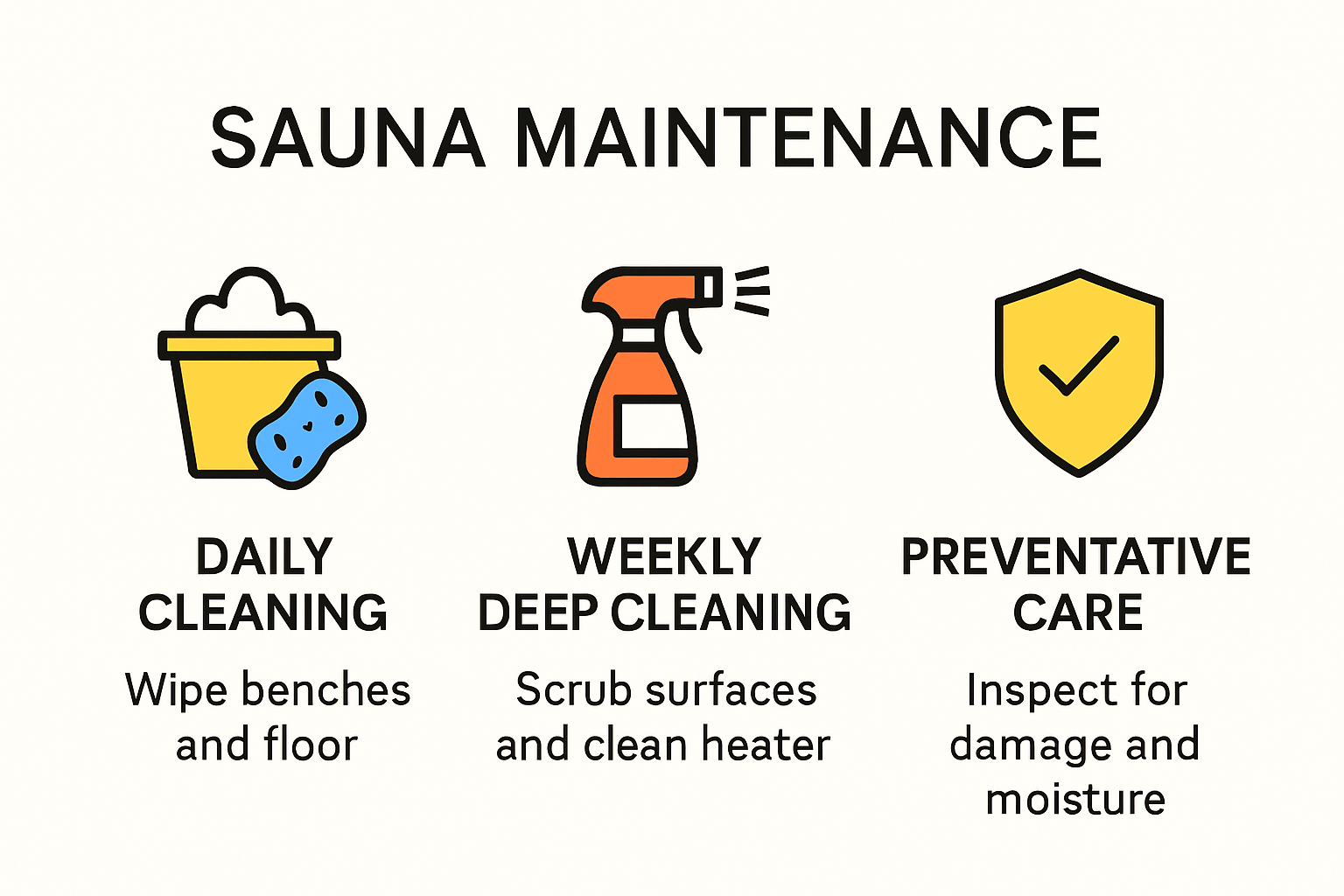 SAUNA MAINTENANCE

DAILY CLEANING

Wipe benches and floor

WEEKLY DEEP CLEANING

Scrub surfaces and clean heater

PREVENTATIVE CARE

Inspect for damage and moisture