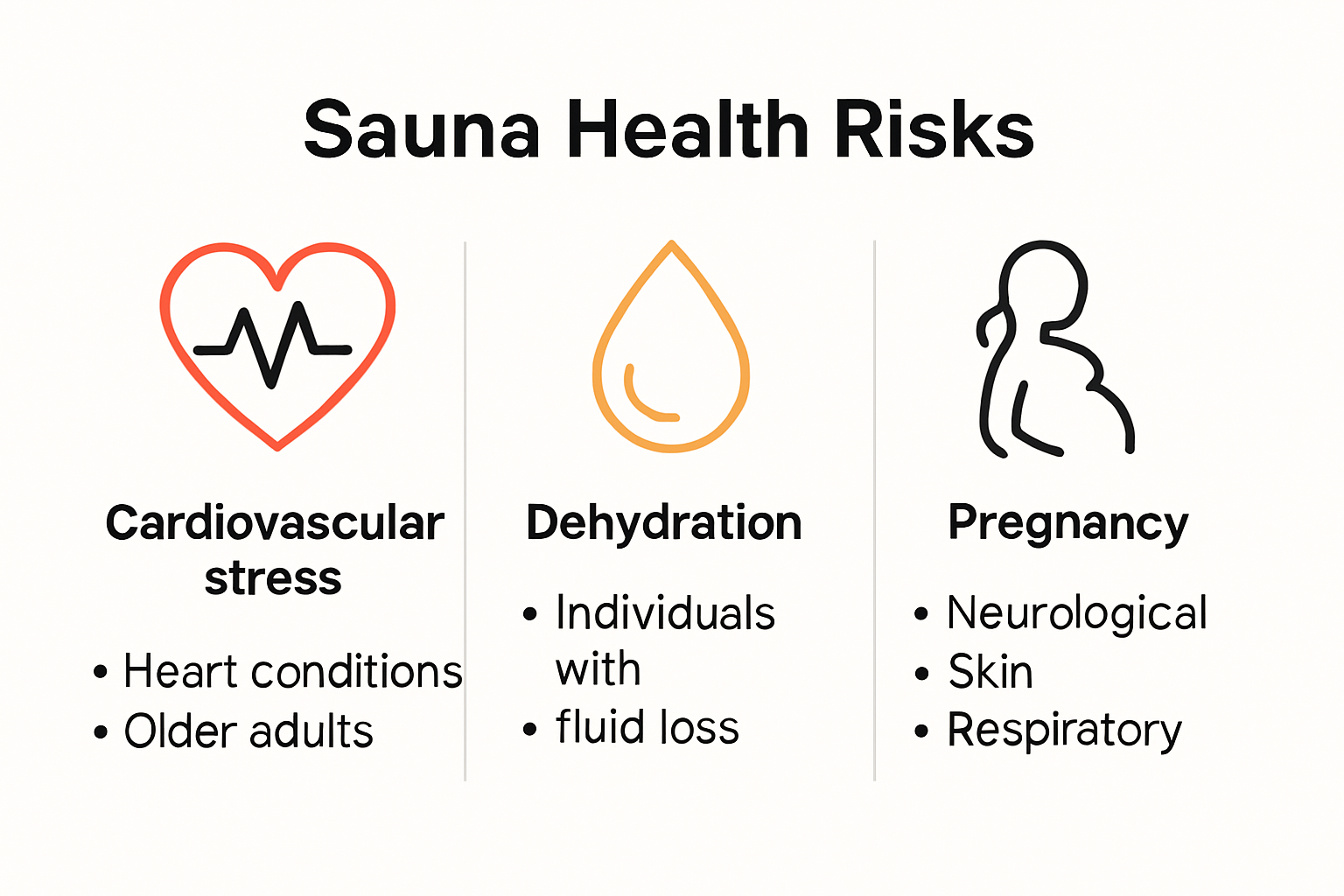 Sauna Health Risks

Cardiovascular stress

• Heart conditions
• Older adults

Dehydration

• Individuals with
• fluid loss

Pregnancy

• Neurological
• Skin
• Respiratory