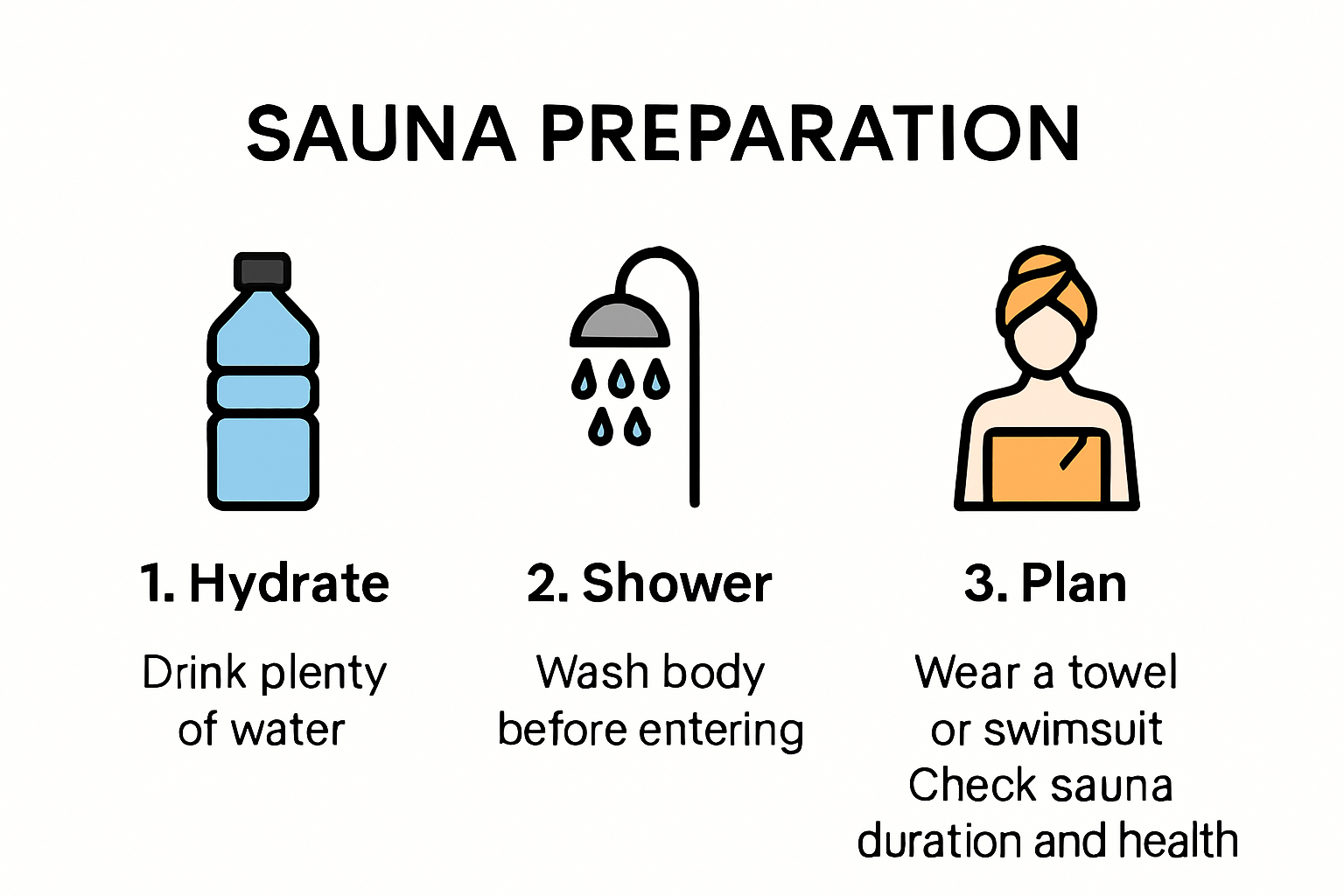 SAUNA PREPARATION

1. Hydrate

Drink plenty of water

2. Shower

Wash body before entering

3. Plan

Wear a towel or swimsuit
Check sauna duration and health