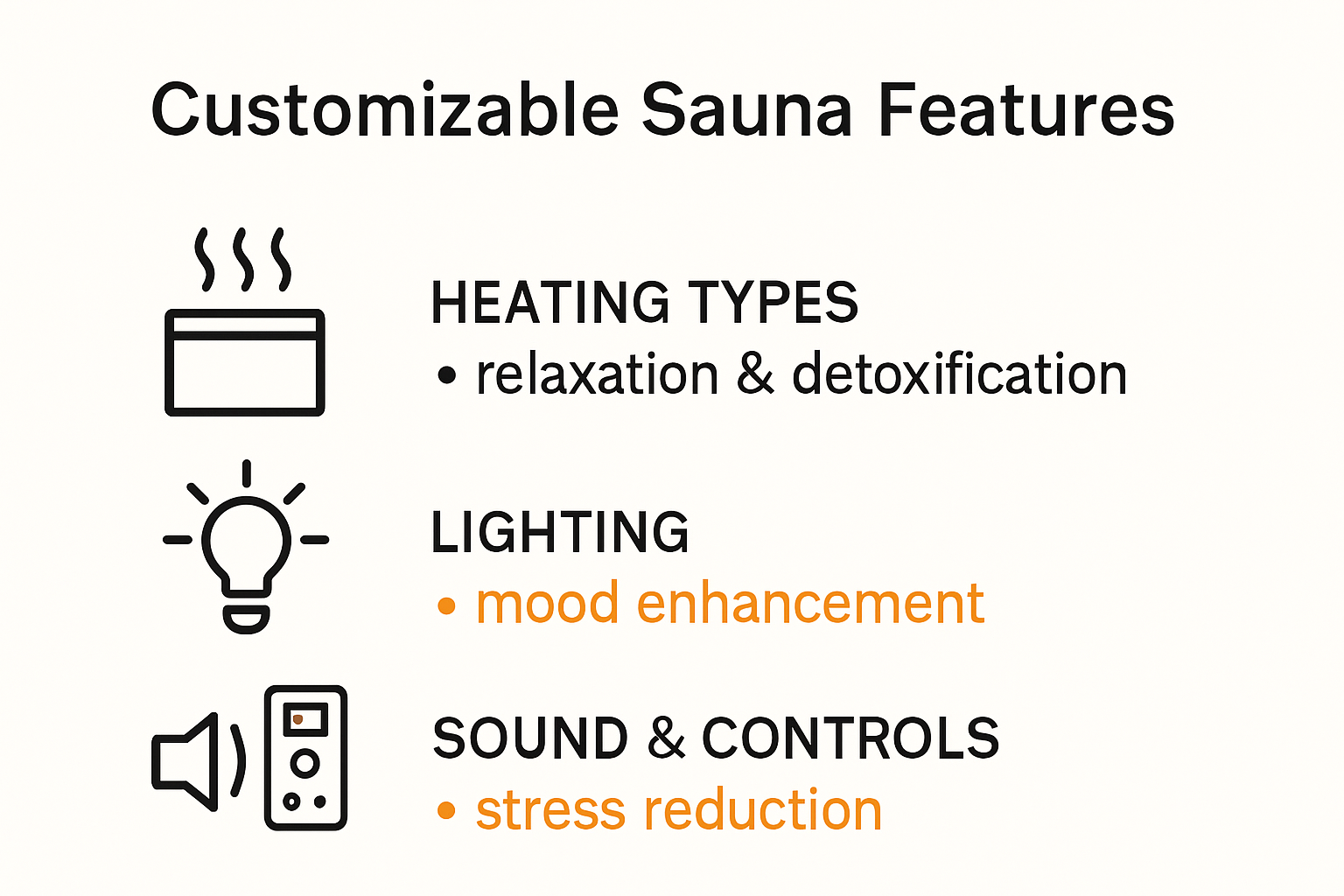 Customizable Sauna Features

HEATING TYPES
• relaxation & detoxification

LIGHTING
• mood enhancement

SOUND & CONTROLS
• stress reduction