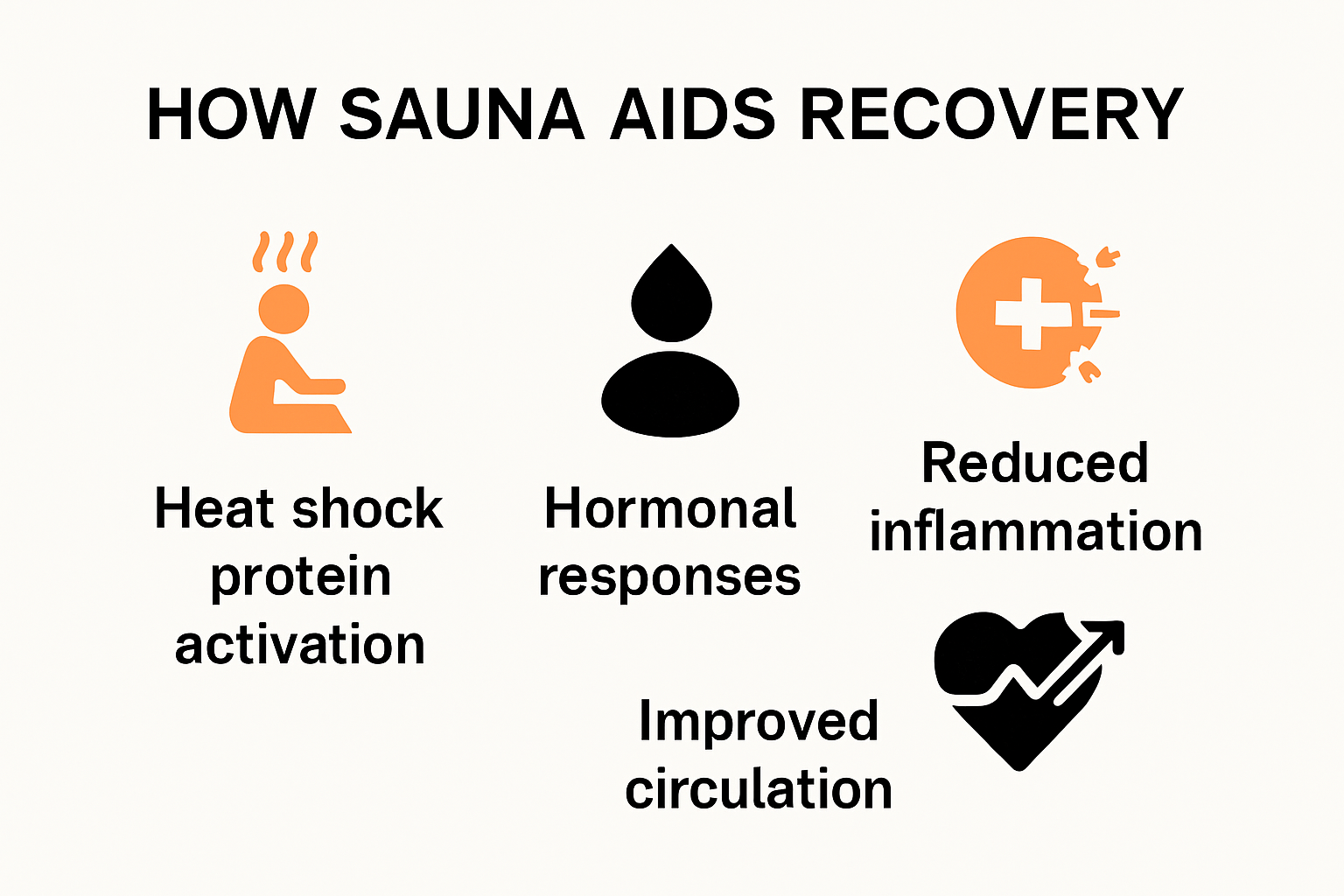 HOW SAUNA AIDS RECOVERY

Heat shock protein activation

Hormonal responses

Reduced inflammation

Improved circulation