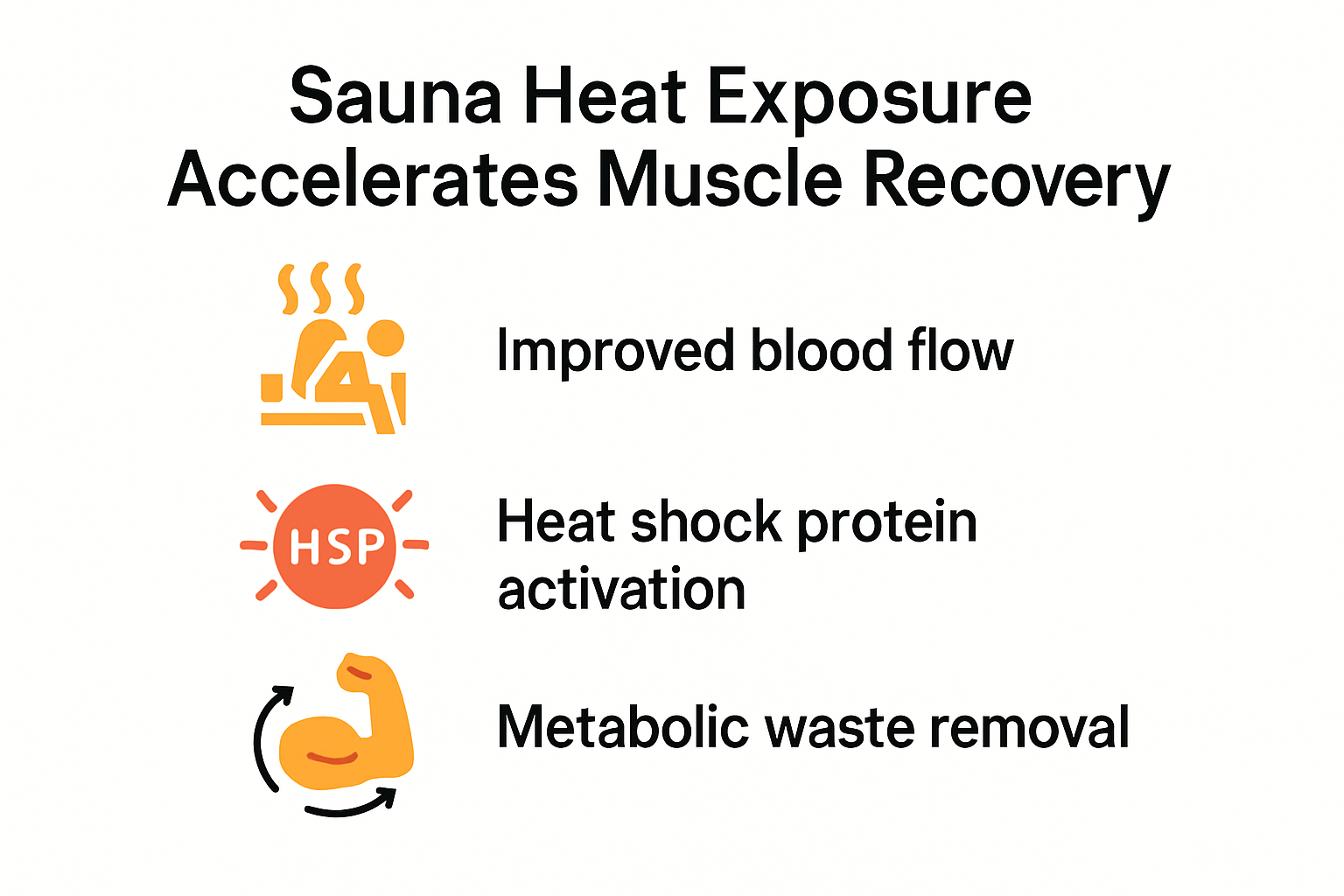 Sauna Heat Exposure Accelerates Muscle Recovery

Improved blood flow

HSP

Heat shock protein activation

Metabolic waste removal