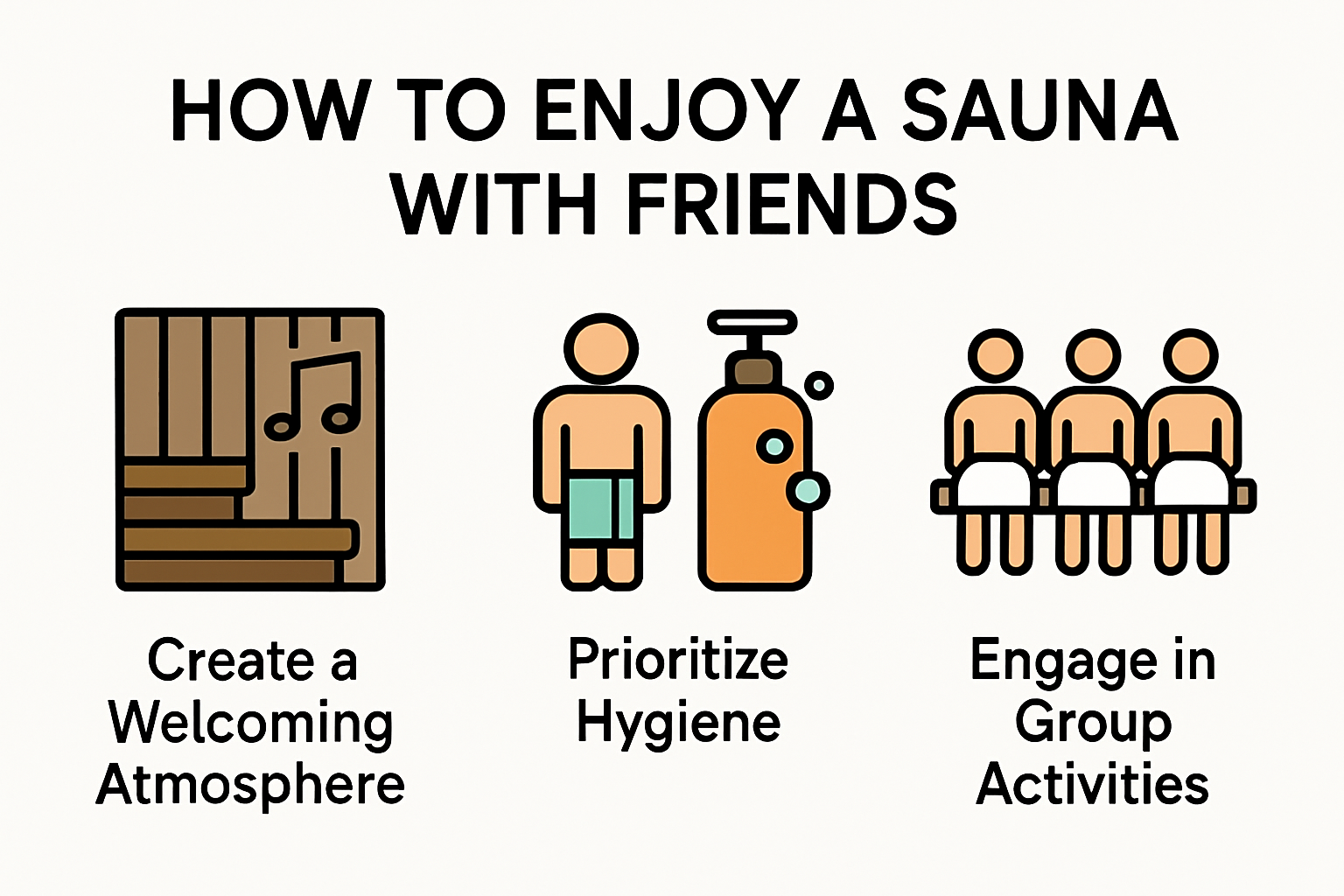 HOW TO ENJOY A SAUNA WITH FRIENDS

Create a Welcoming Atmosphere

Prioritize Hygiene

Engage in Group Activities