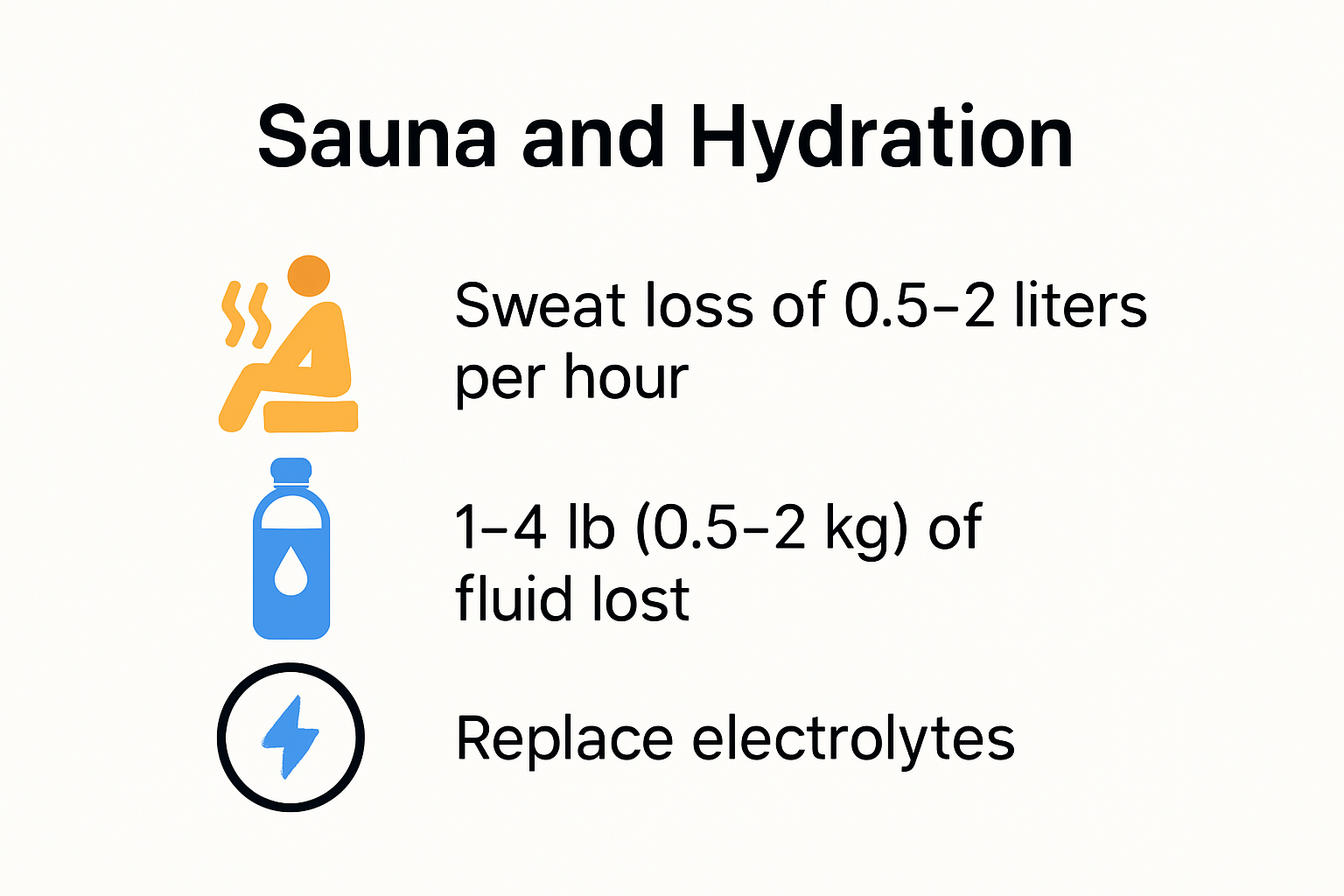 Sauna and Hydration

Sweat loss of 0.5–2 liters per hour

1–4 lb (0.5–2 kg) of fluid lost

Replace electrolytes