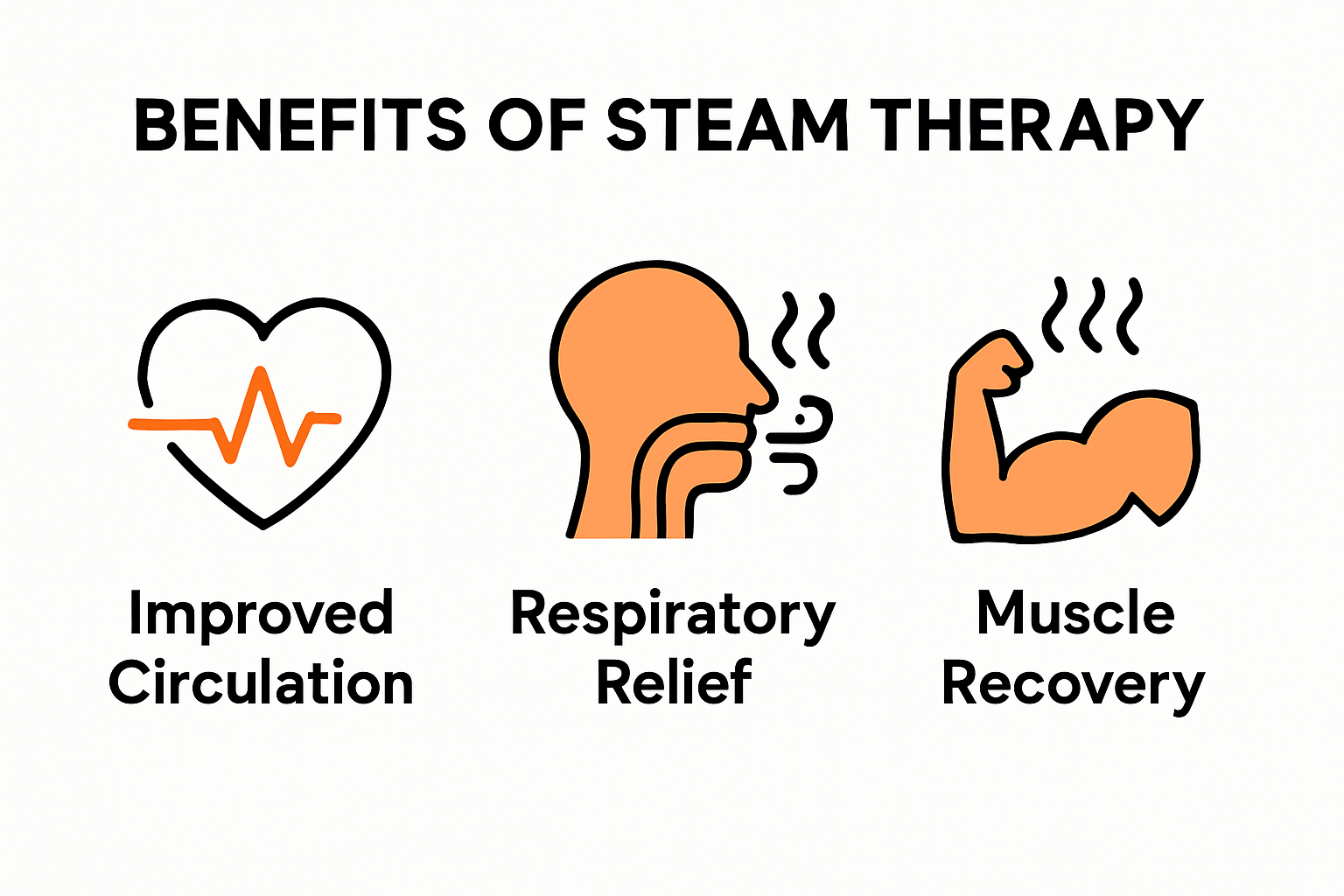 BENEFITS OF STEAM THERAPY

Improved Circulation

Respiratory Relief

Muscle Recovery