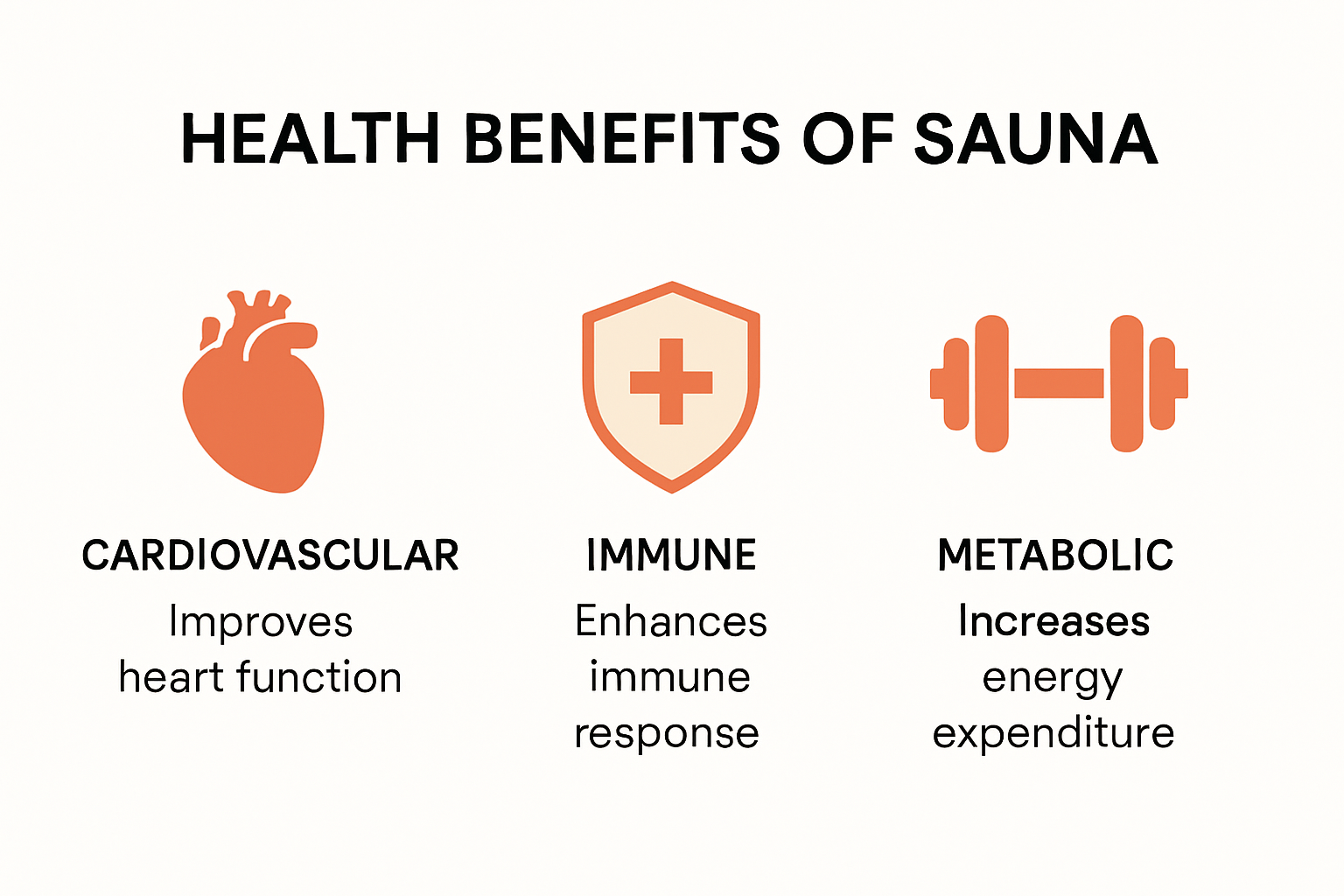 HEALTH BENEFITS OF SAUNA

CARDIOVASCULAR
Improves heart function

IMMUNE
Enhances immune response

METABOLIC
Increases energy expenditure