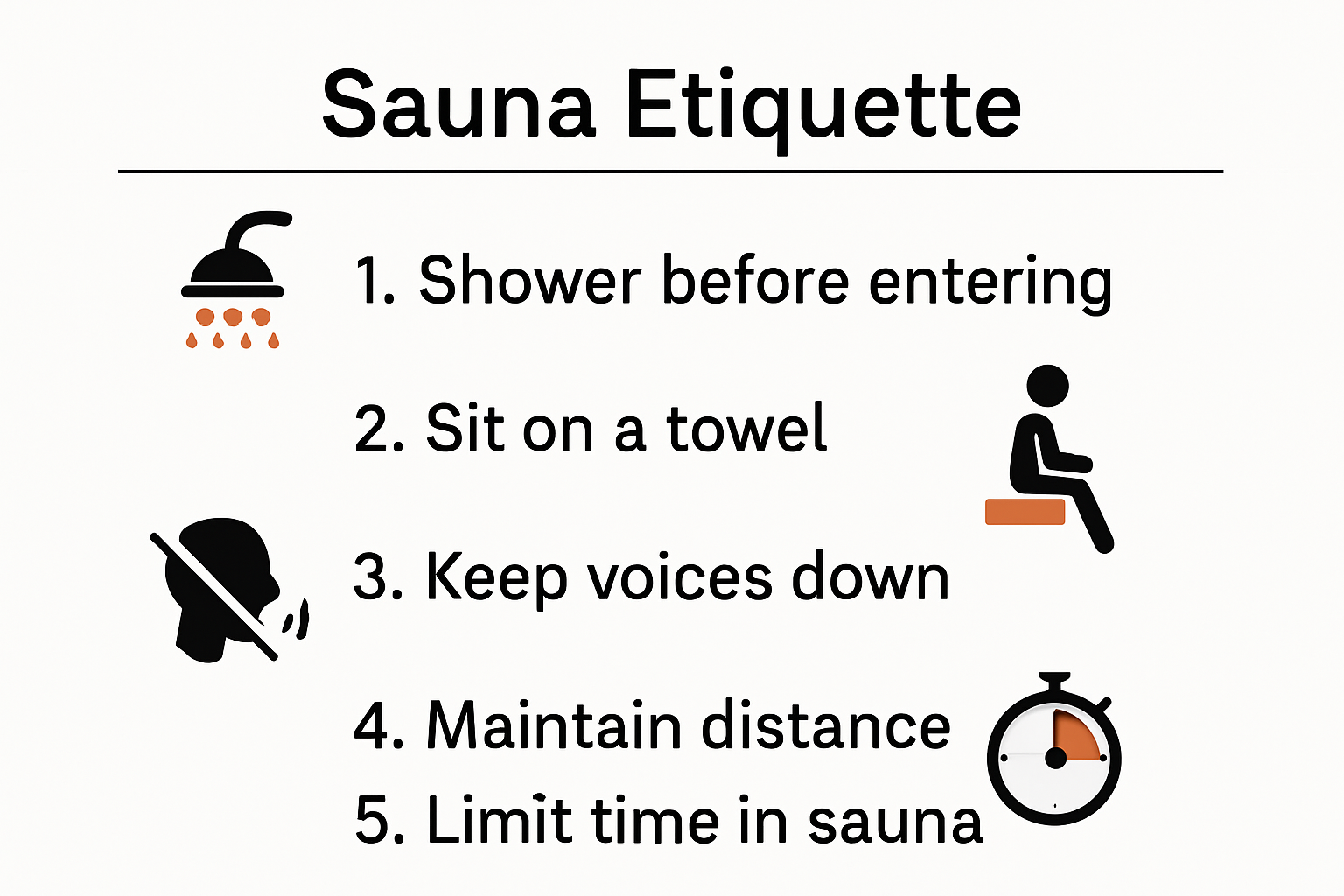 Sauna Etiquette

1. Shower before entering

2. Sit on a towel

3. Keep voices down

4. Maintain distance

5. Limit time in sauna