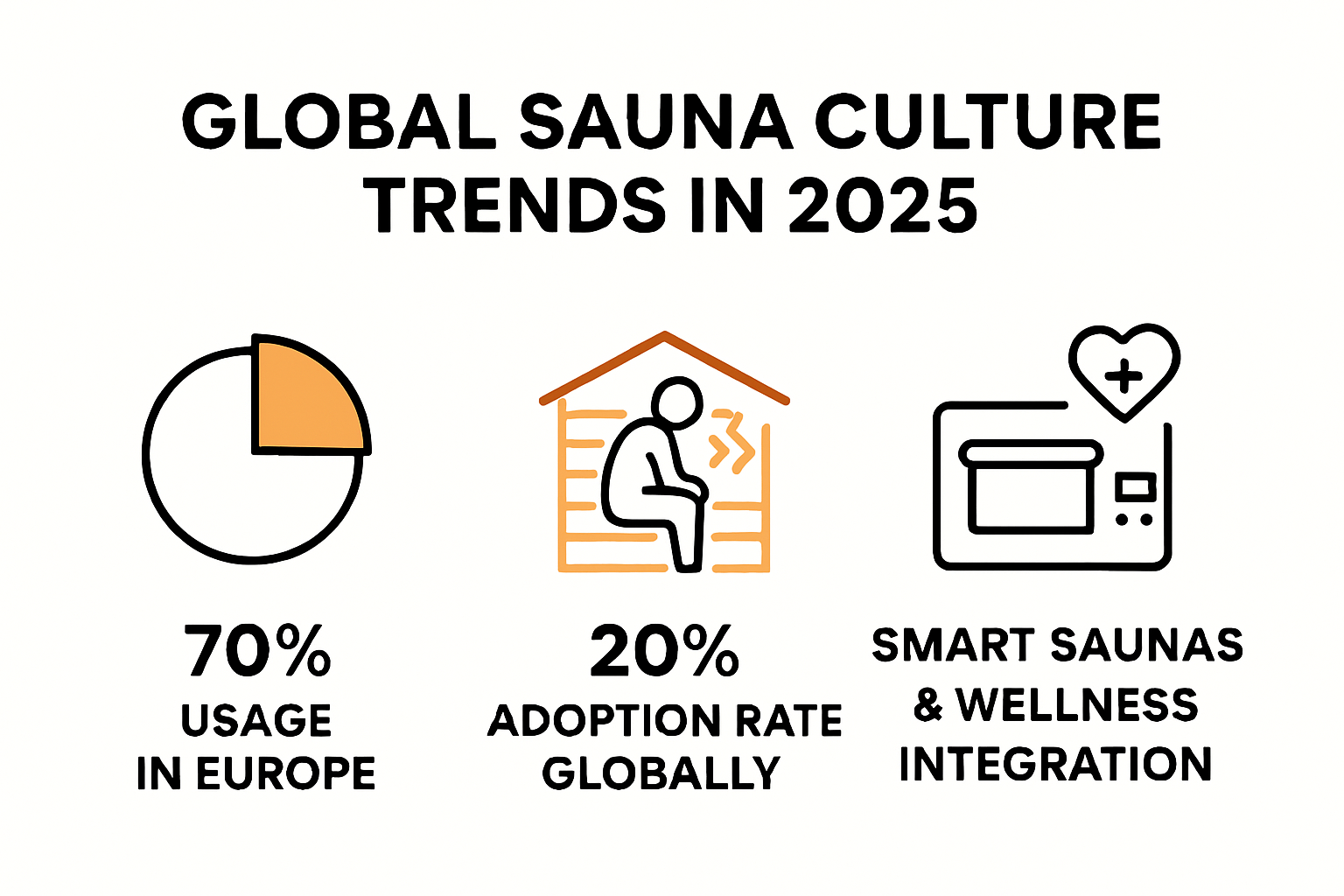 GLOBAL SAUNA CULTURE TRENDS IN 2025

70%
USAGE IN EUROPE

20%
ADOPTION RATE GLOBALLY

SMART SAUNAS & WELLNESS INTEGRATION