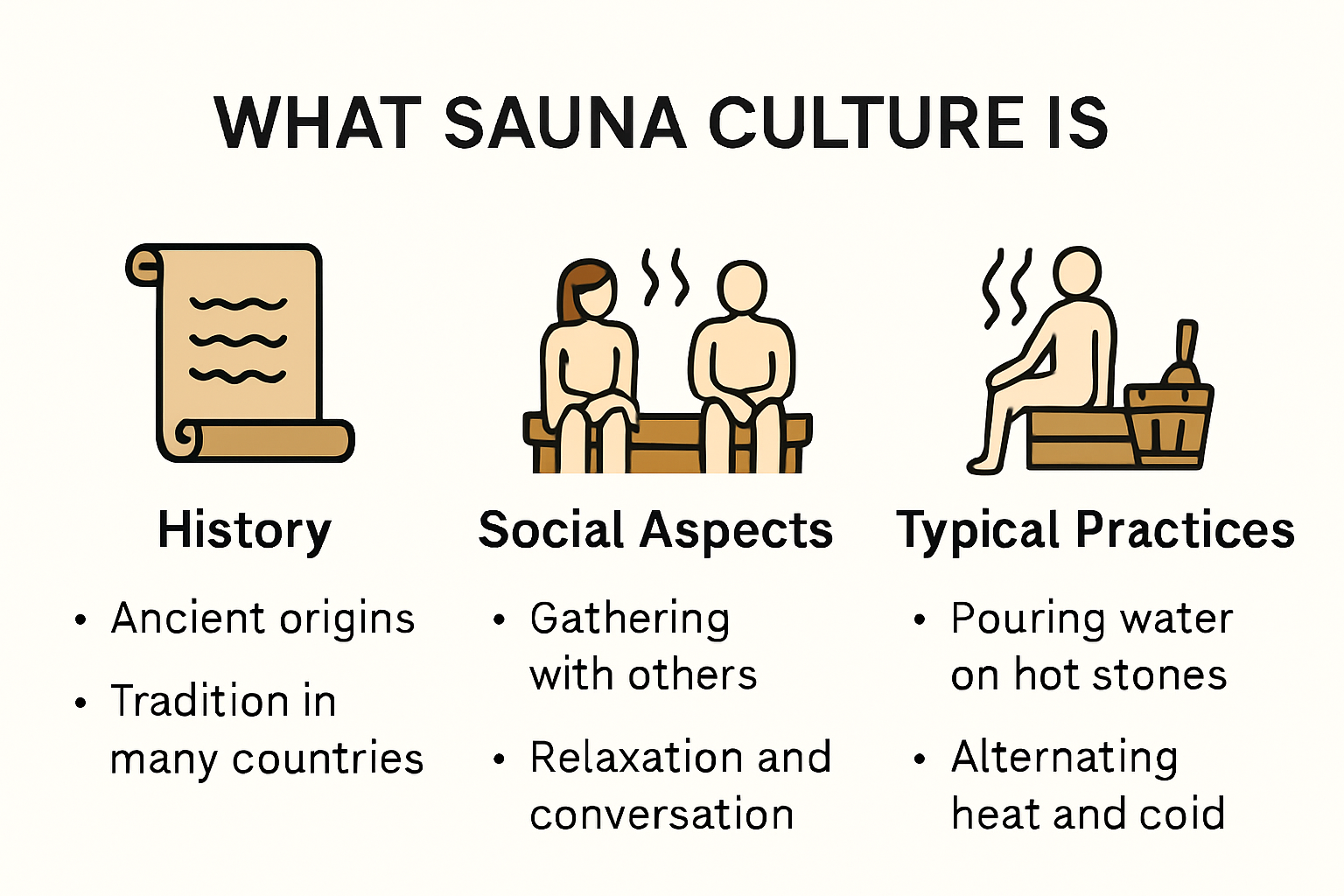 WHAT SAUNA CULTURE IS

History

• Ancient origins
• Tradition in many countries

Social Aspects

• Gathering with others
• Relaxation and conversation

Typical Practices

• Pouring water on hot stones
• Alternating heat and coid