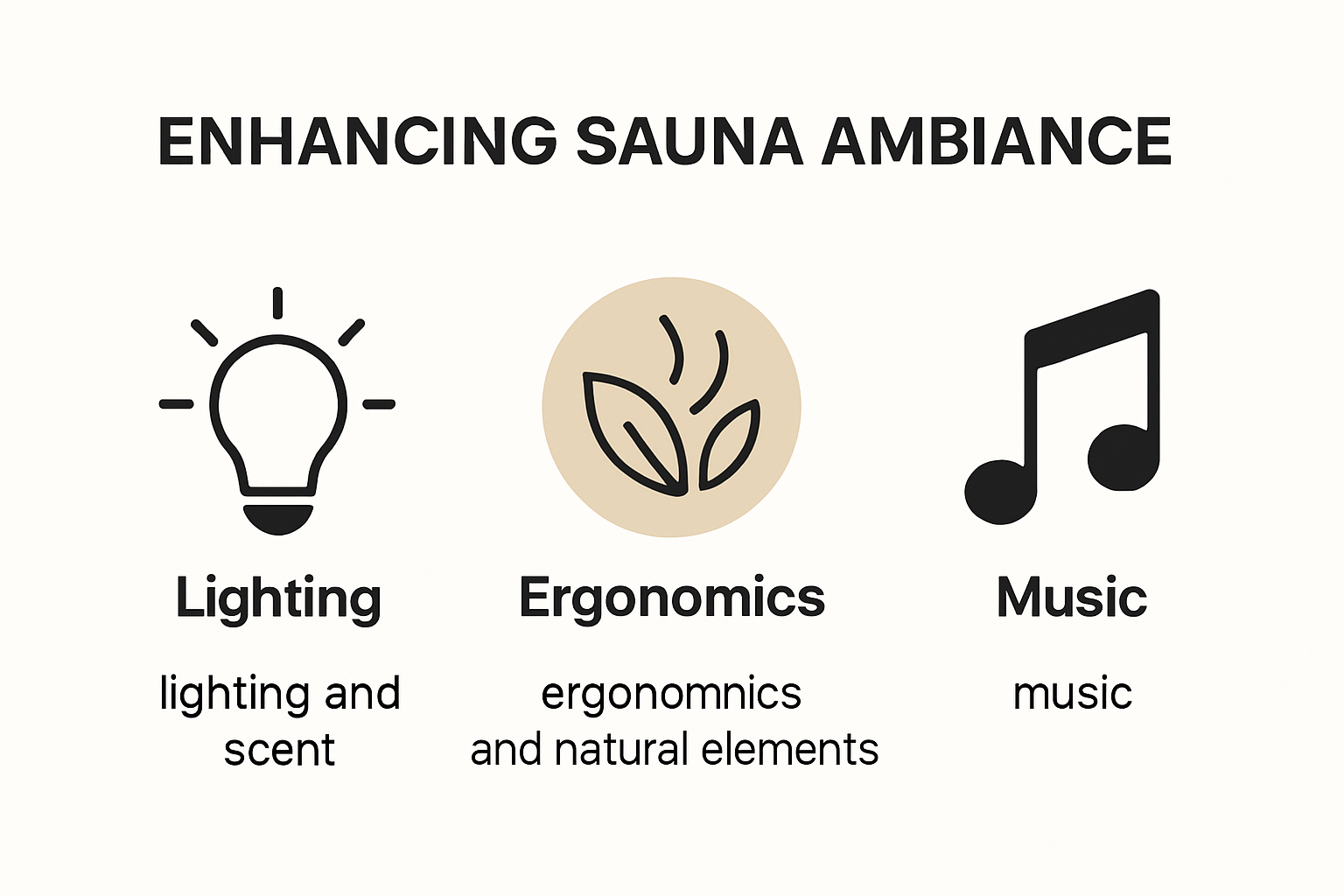 ENHANCING SAUNA AMBIANCE

Lighting

lighting and scent

Ergonomics

ergonomnics and natural elements

Music

music