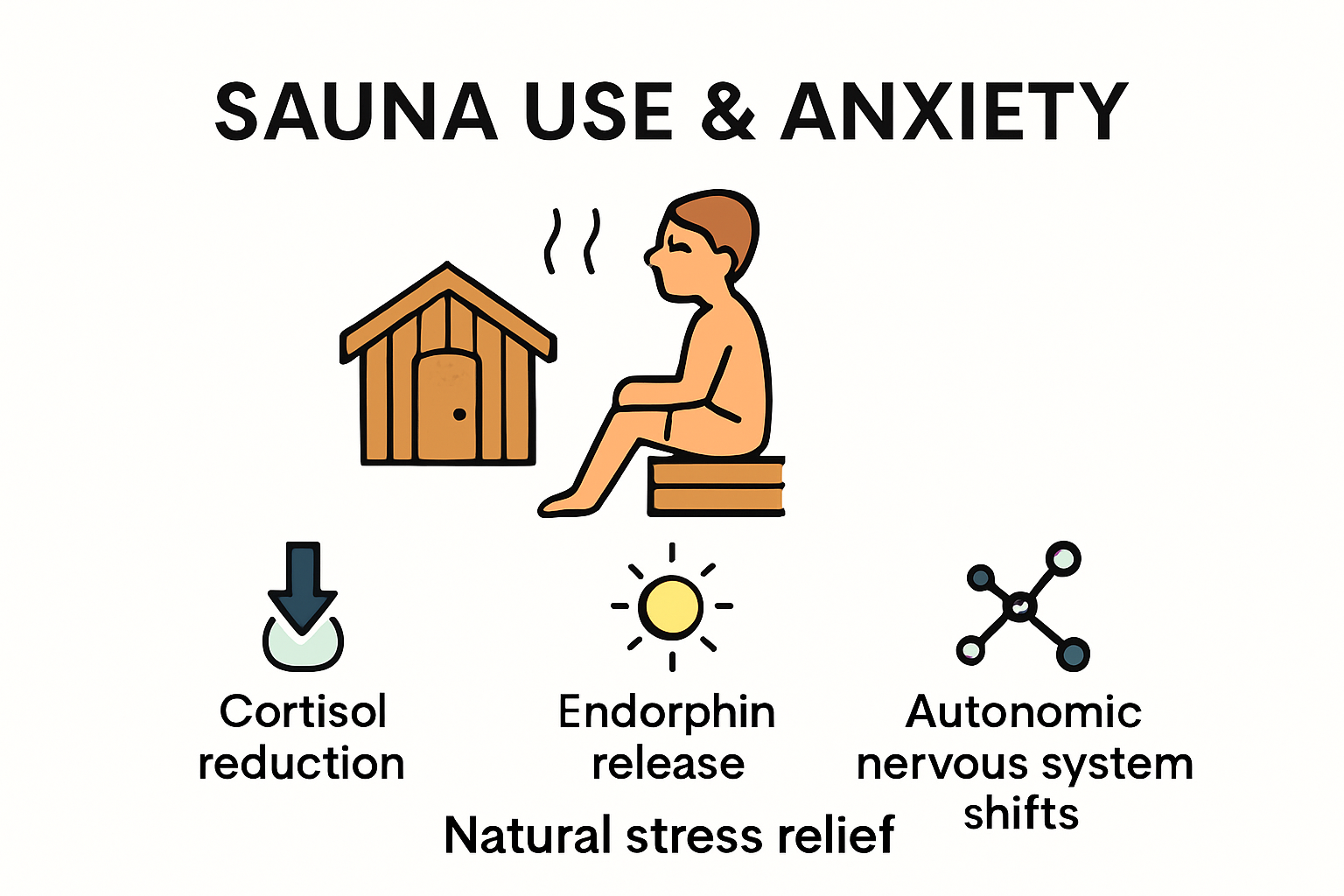 SAUNA USE & ANXIETY

Cortisol reduction

Endorphin release

Autonomic nervous system shifts

Natural stress relief