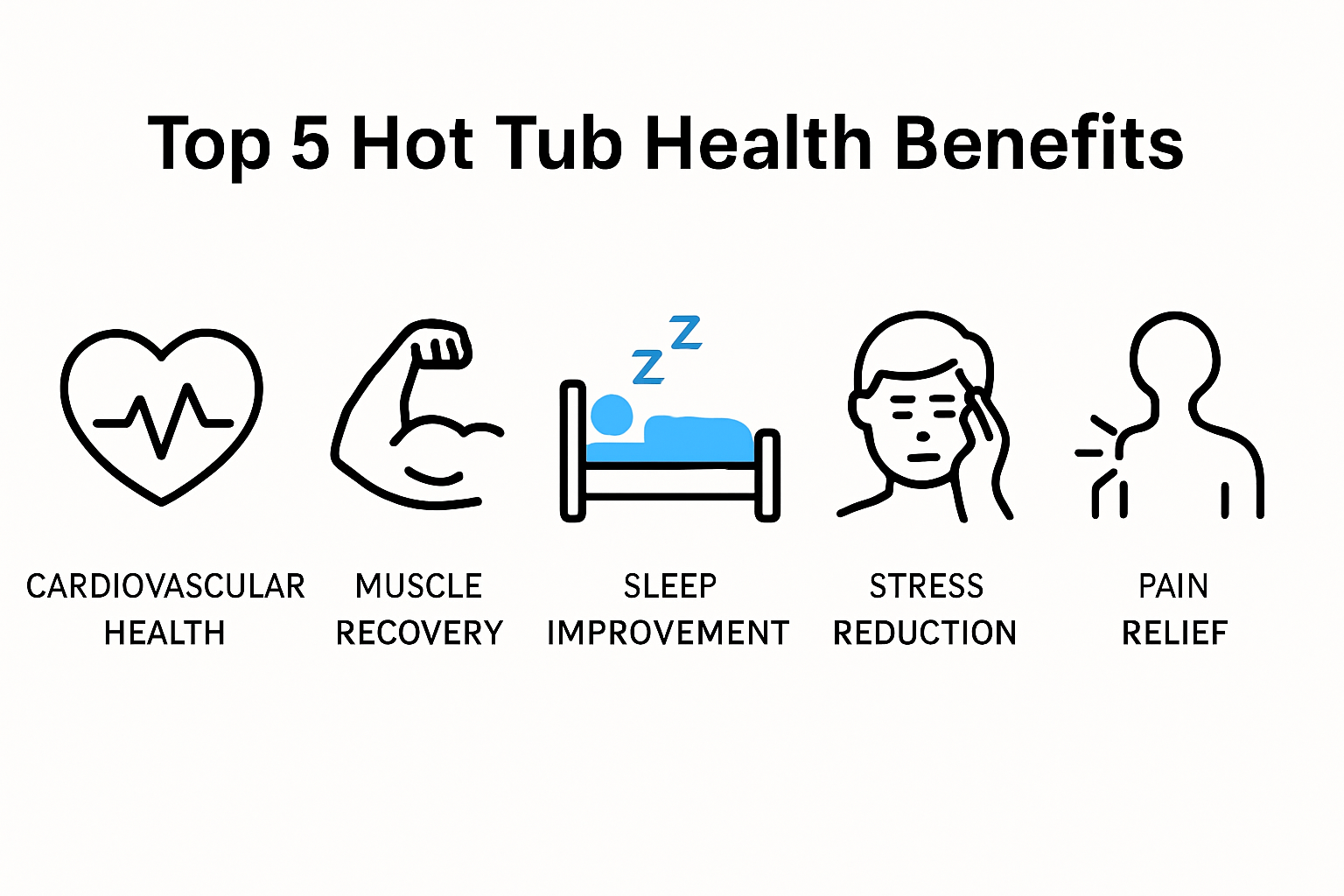 Top 5 Hot Tub Health Benefits

Z Z

CARDIOVASCULAR HEALTH

MUSCLE RECOVERY

SLEEP IMPROVEMENT

STRESS REDUCTION

PAIN RELIEF