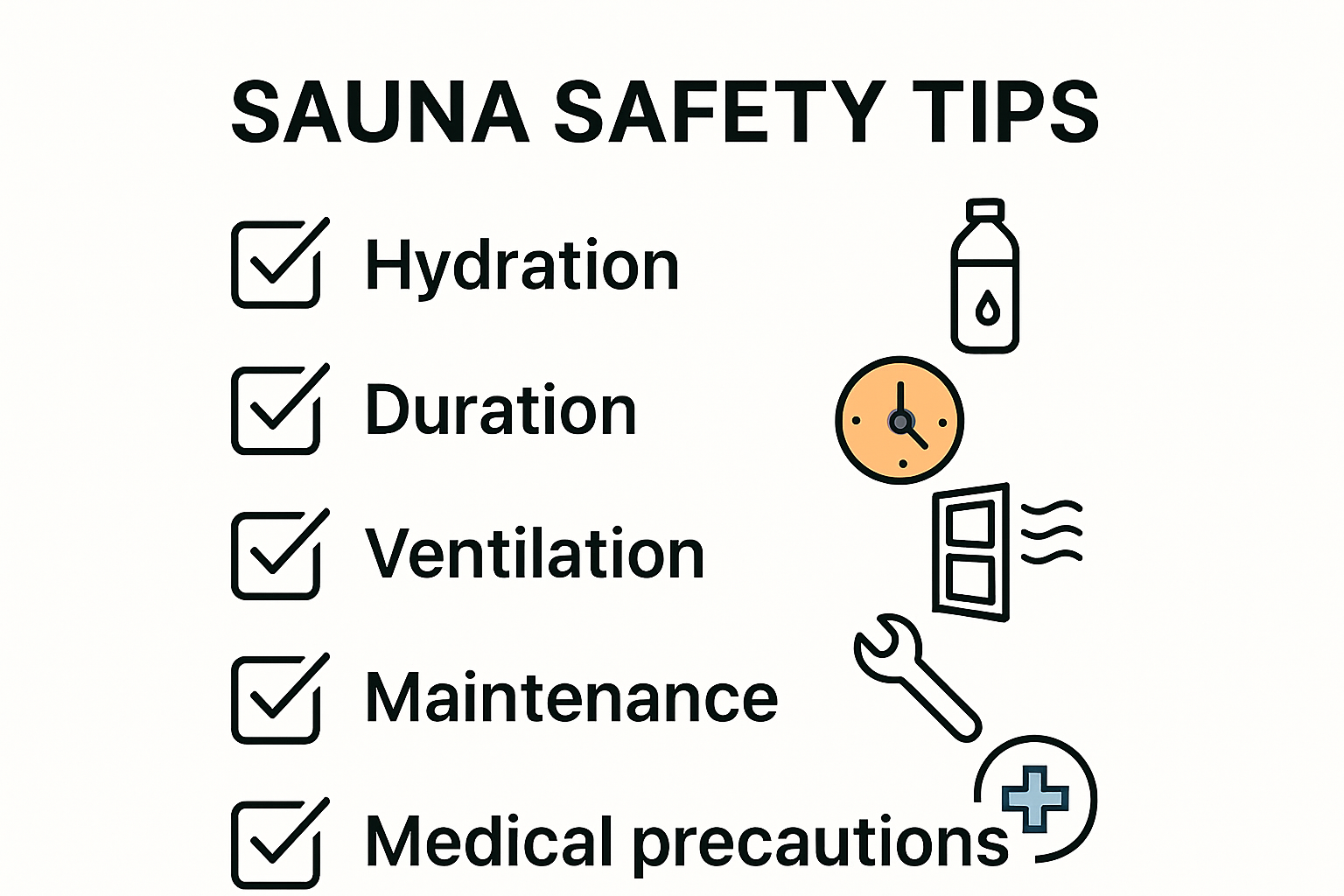 SAUNA SAFETY TIPS

Hydration

Duration

Ventilation

Maintenance

Medical precautions