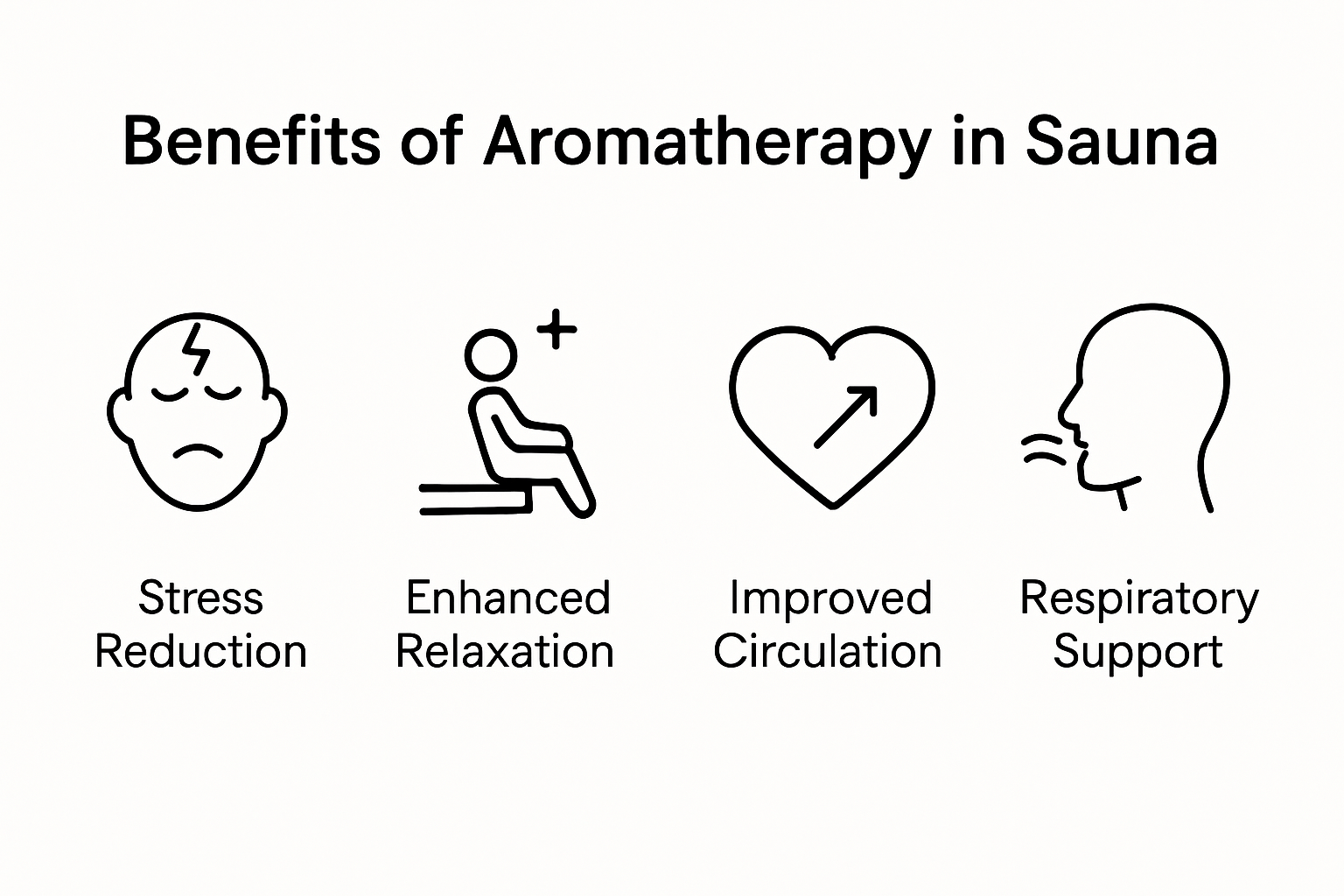 Benefits of Aromatherapy in Sauna

Stress Reduction

Enhanced Relaxation

Improved Circulation

Respiratory Support