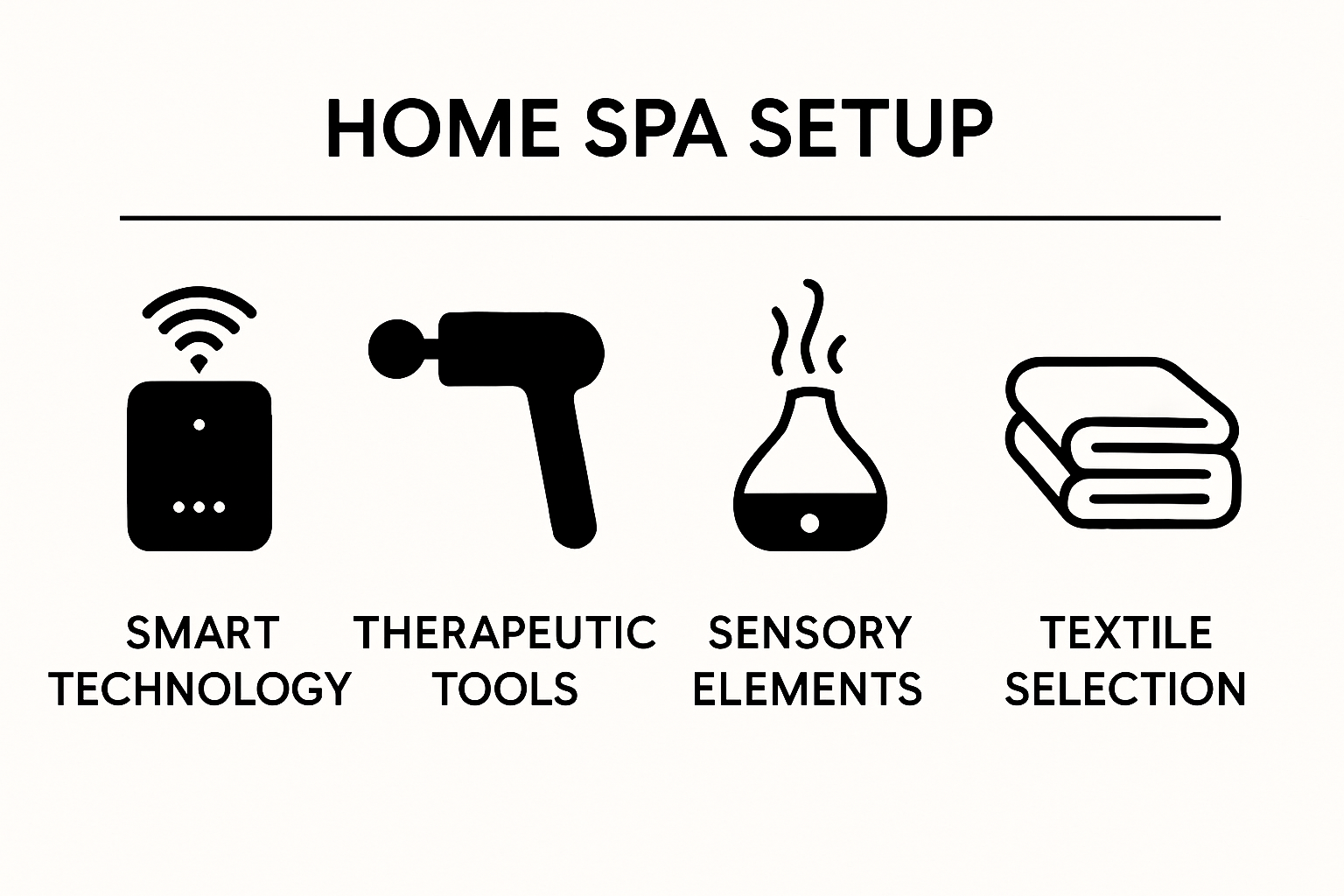 HOME SPA SETUP

SMART TECHNOLOGY

THERAPEUTIC TOOLS

SENSORY ELEMENTS

TEXTILE SELECTION