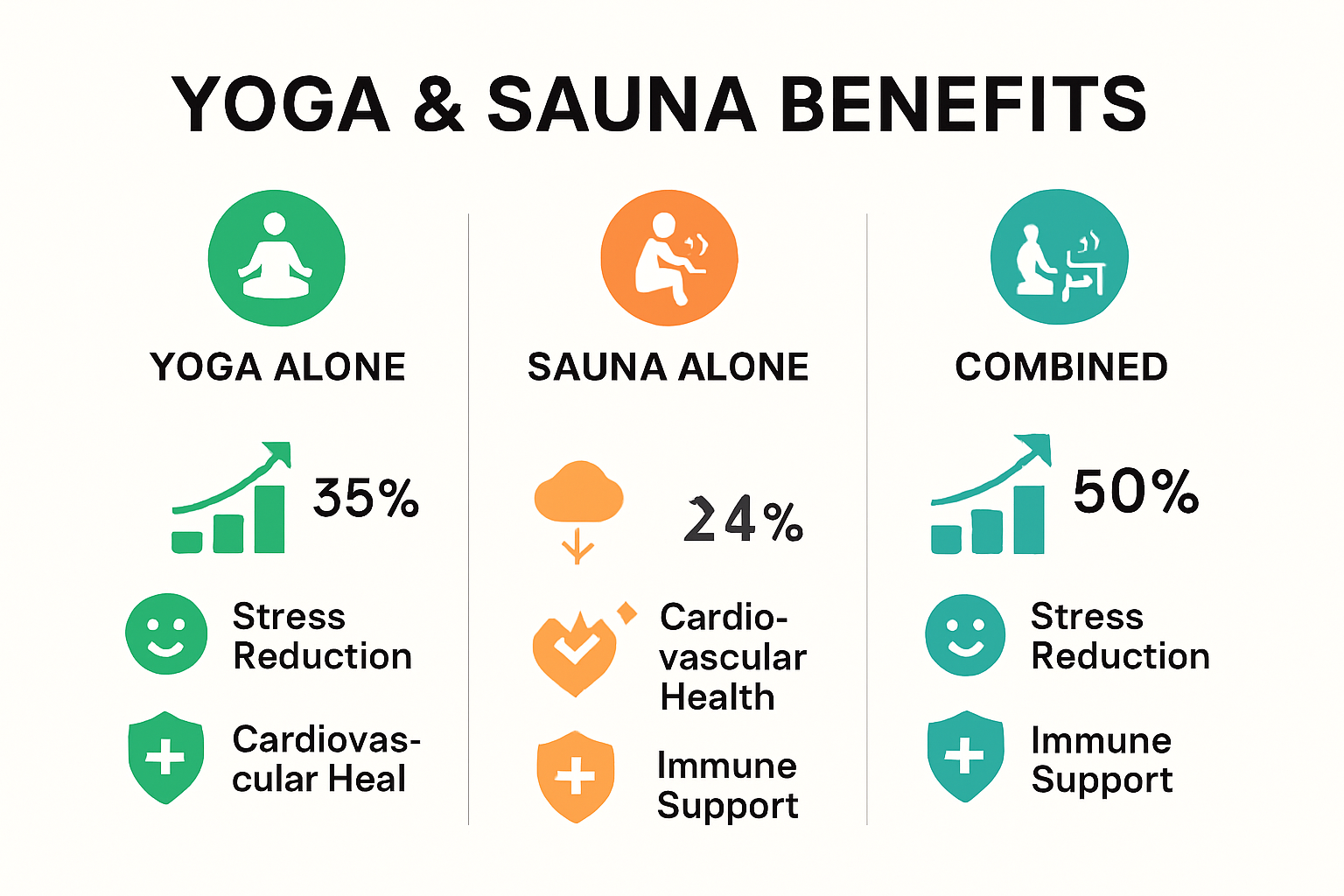 YOGA & SAUNA BENEFITS

YOGA ALONE

35%

Stress Reduction

Cardiovascular Heal

SAUNA ALONE

24%

Cardiovascular Health

Immune Support

COMBINED

50%

Stress Reduction

Immune Support