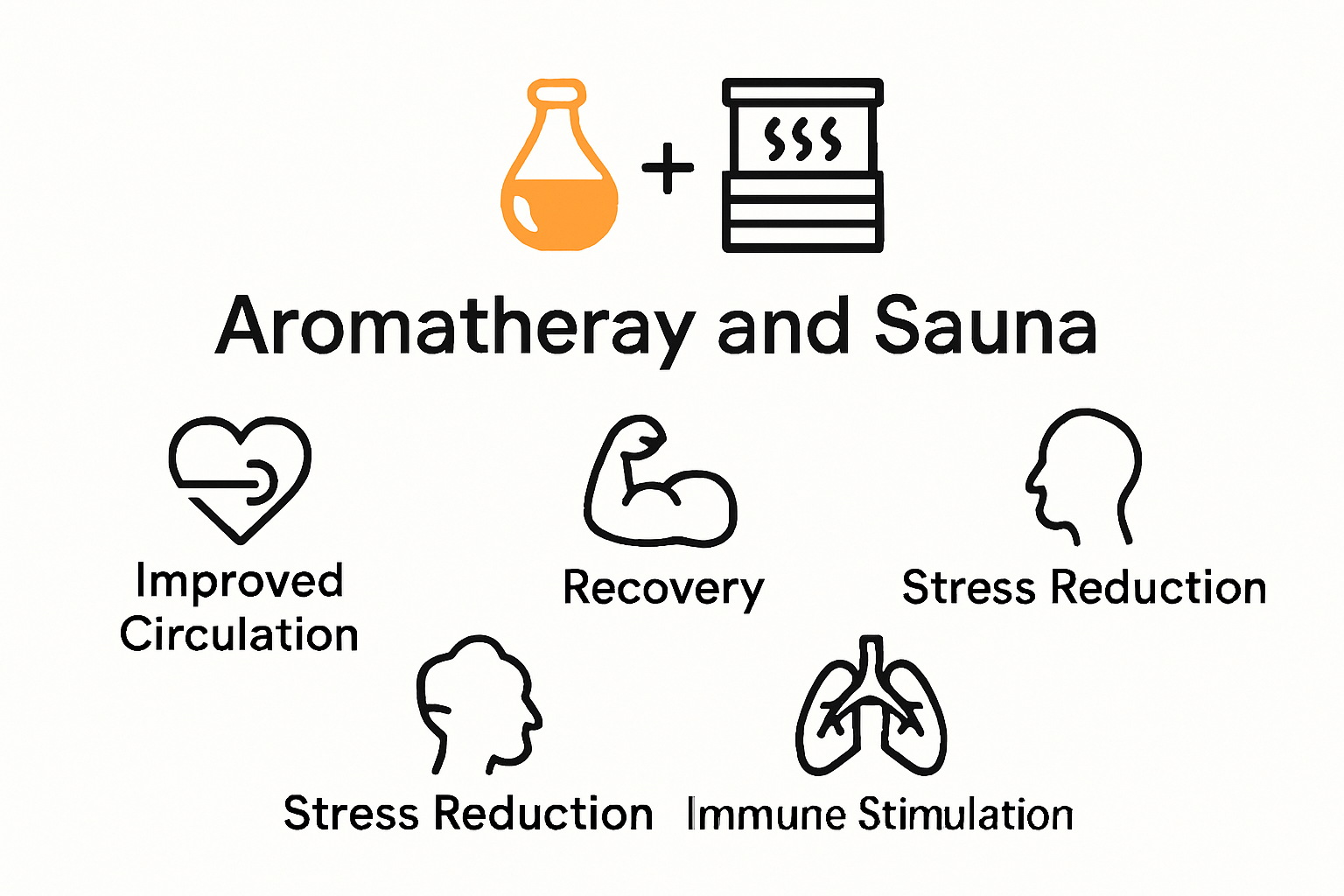 +

Aromatheray and Sauna

Improved Circulation

Recovery

Stress Reduction

Stress Reduction

Immune Stimulation