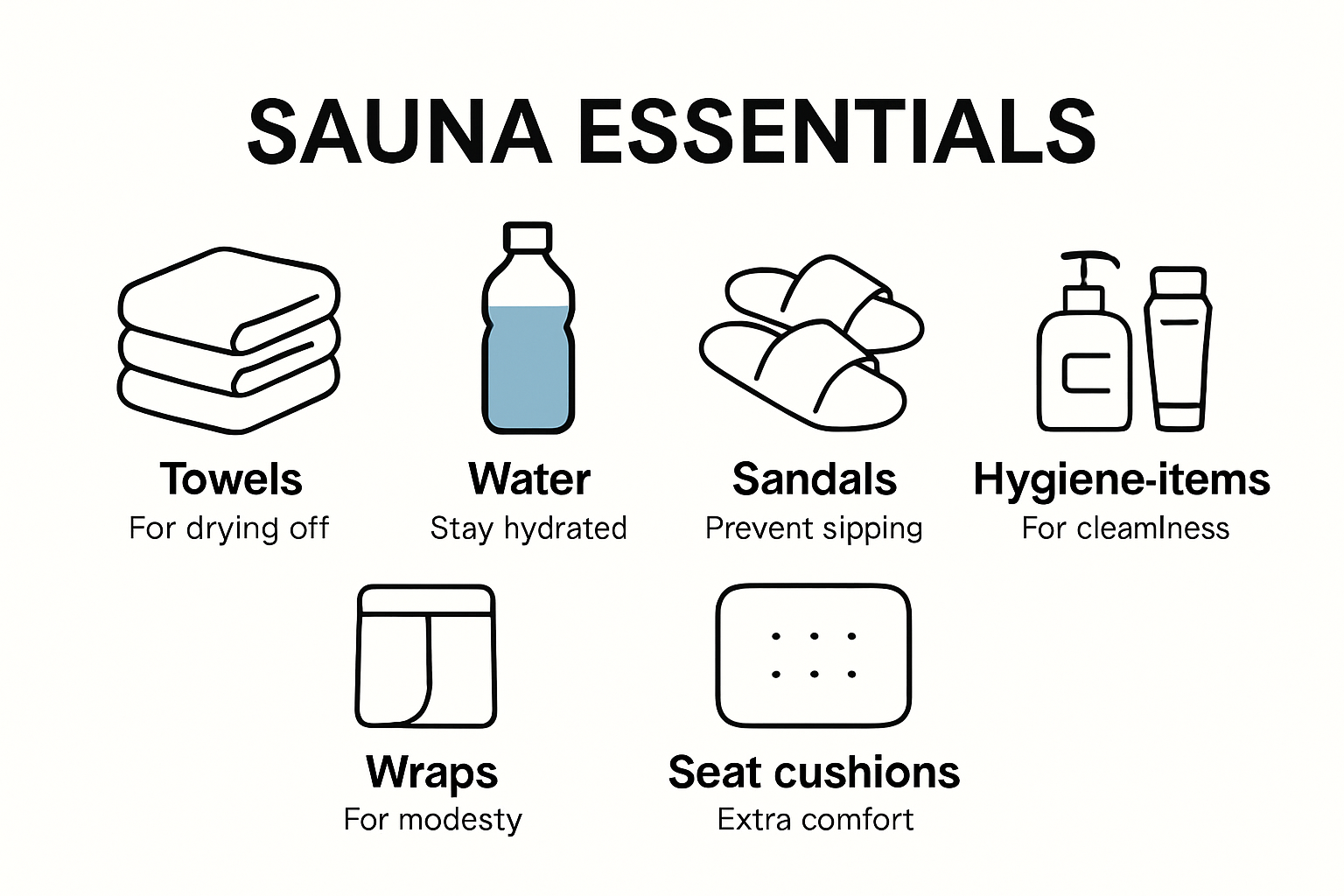 SAUNA ESSENTIALS

Towels
For drying off

Water
Stay hydrated

Sandals
Prevent sipping

Hygiene-items
For cleamlness

Wraps
For modesty

Seat cushions
Extra comfort