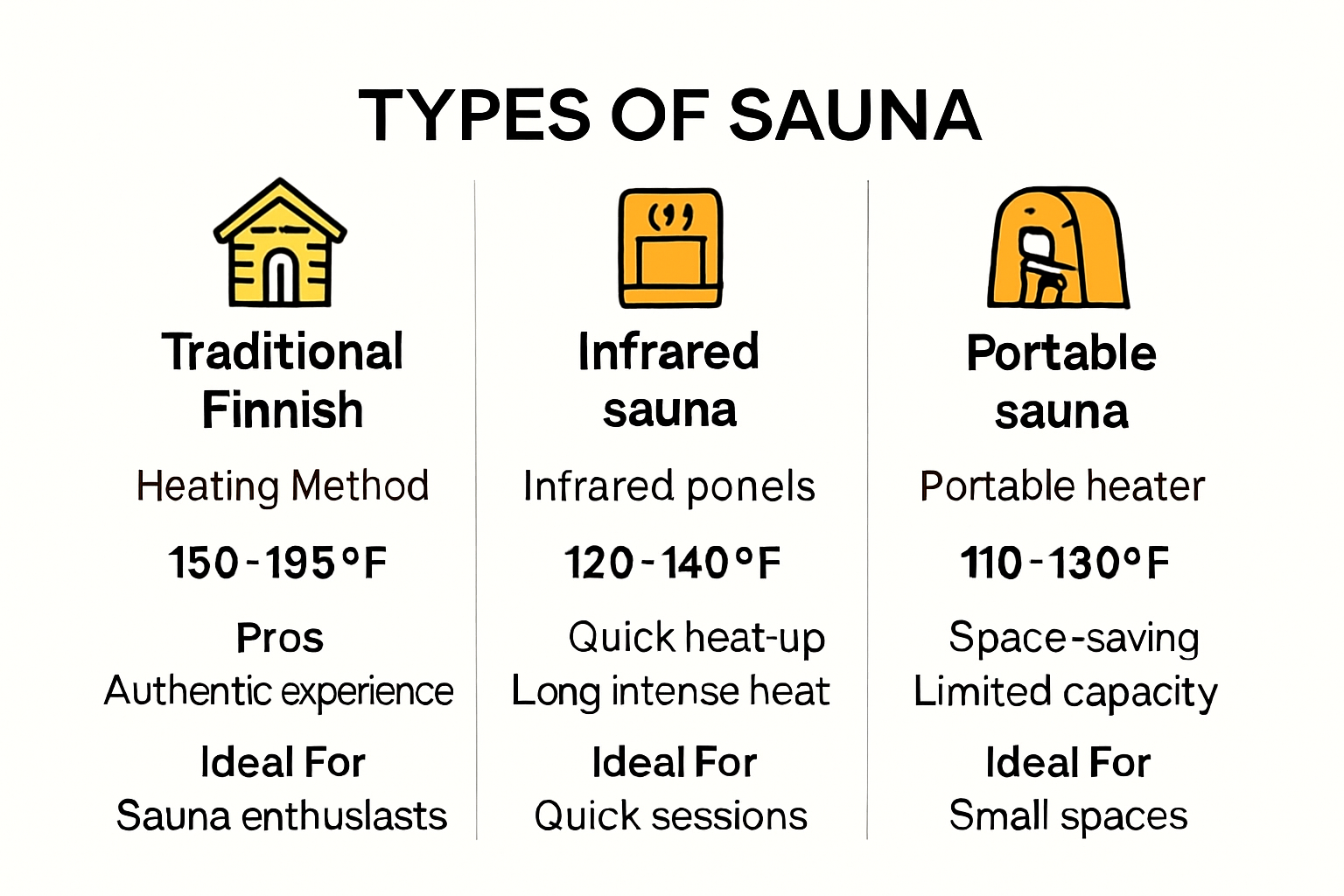 TYPES OF SAUNA

Traditional Finnish

Heating Method

150-195°F

Pros
Authentic experience

Ideal For
Sauna enthuslasts

Infrared sauna

Infrared ponels

120-140°F

Quick heat-up
Long intense heat

Ideal For
Quick sessions

Portable sauna

Portable heater

110-130°F

Space-saving
Limited capacity

Ideal For
Small spaces