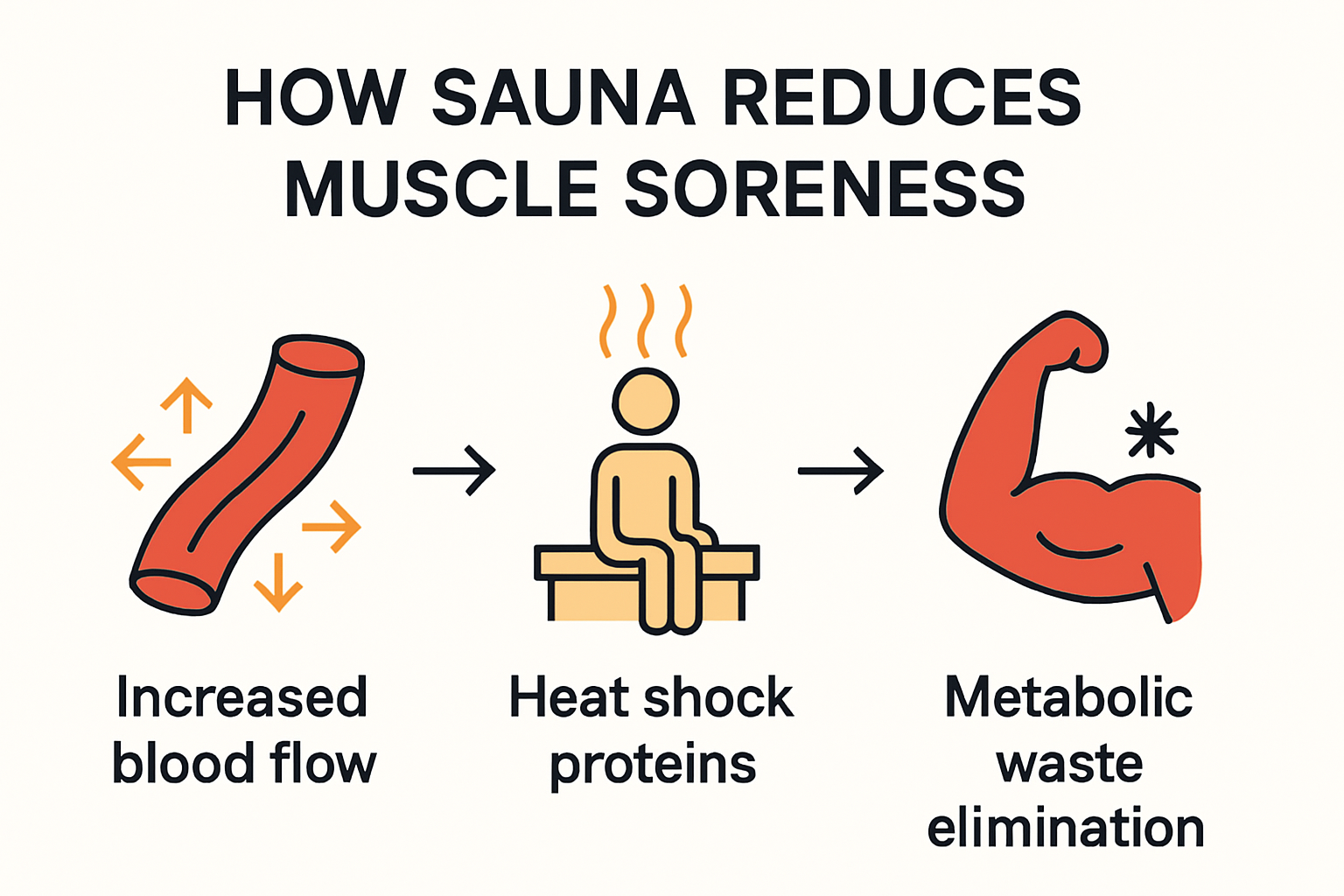 HOW SAUNA REDUCES MUSCLE SORENESS

Increased blood flow

Heat shock proteins

Metabolic waste elimination