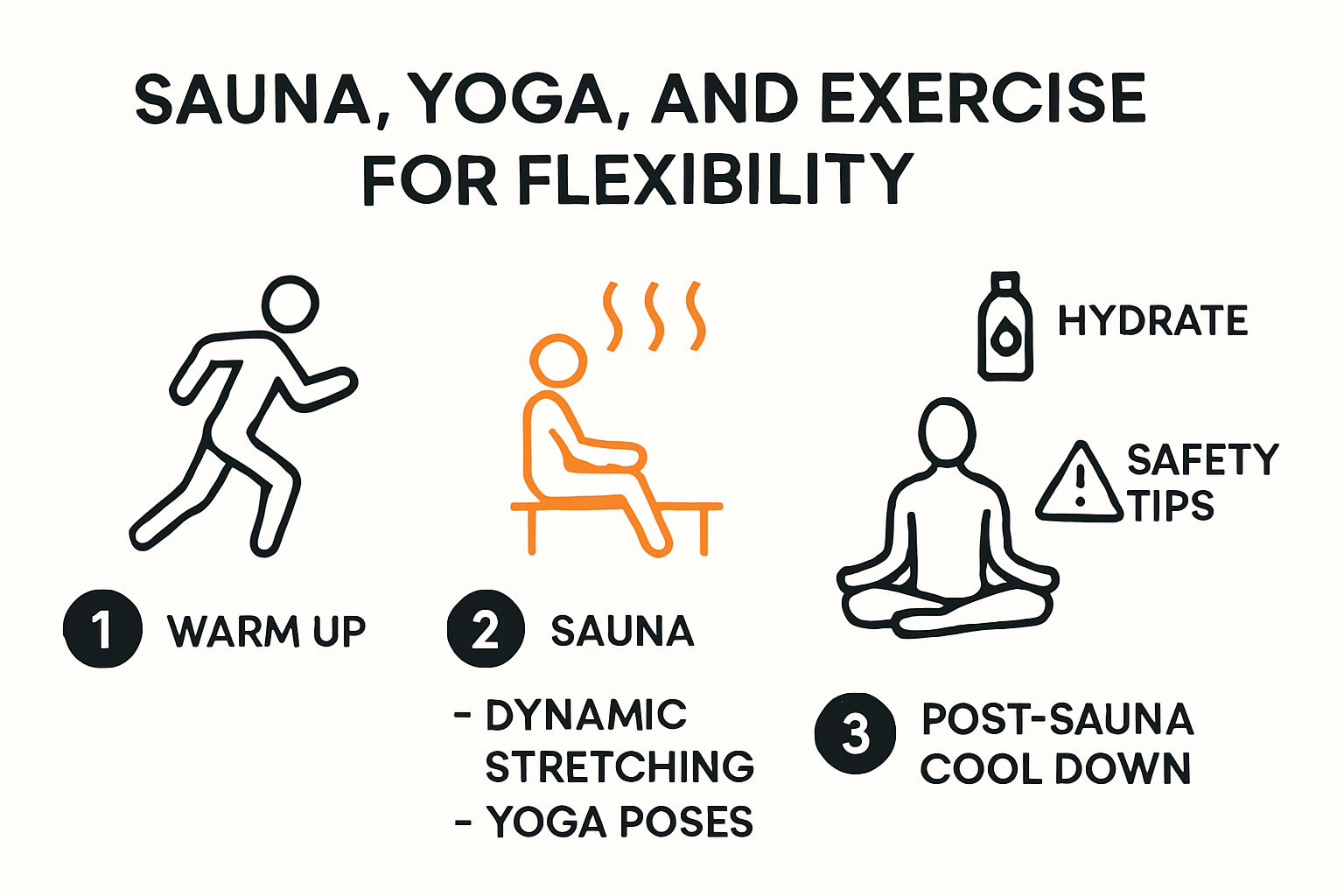 SAUNA, YOGA, AND EXERCISE FOR FLEXIBILITY

HYDRATE

SAFETY TIPS

1 WARM UP

2 SAUNA

- DYNAMIC STRETCHING
- YOGA POSES

3 POST-SAUNA COOL DOWN