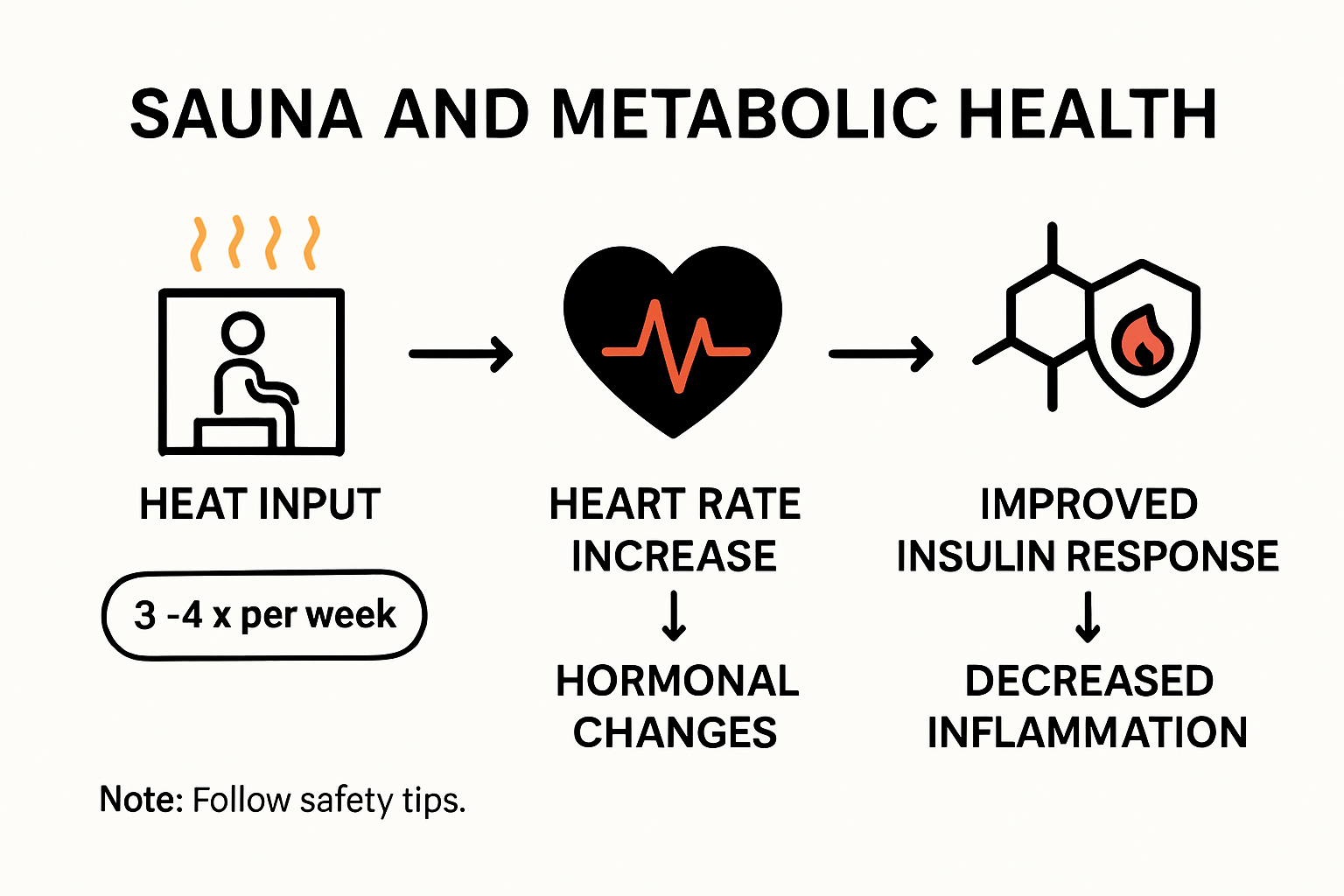 SAUNA AND METABOLIC HEALTH

HEAT INPUT

3 -4 x per week

HEART RATE INCREASE

HORMONAL CHANGES

IMPROVED INSULIN RESPONSE

DECREASED INFLAMMATION

Note: Follow safety tips.