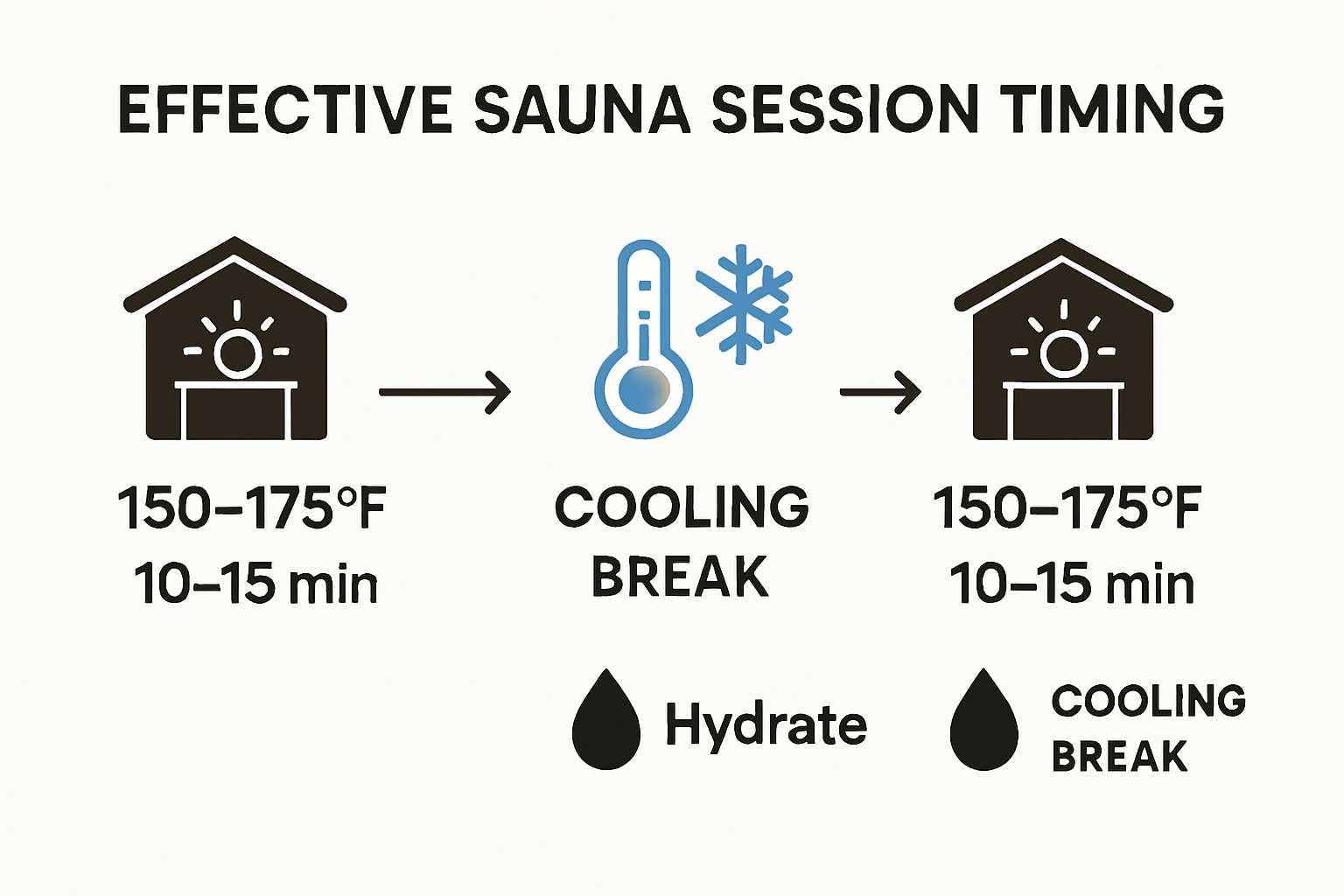 EFFECTIVE SAUNA SESSION TIMING

150–175°F
10–15 min

COOLING
BREAK

150–175°F
10–15 min

Hydrate

COOLING
BREAK