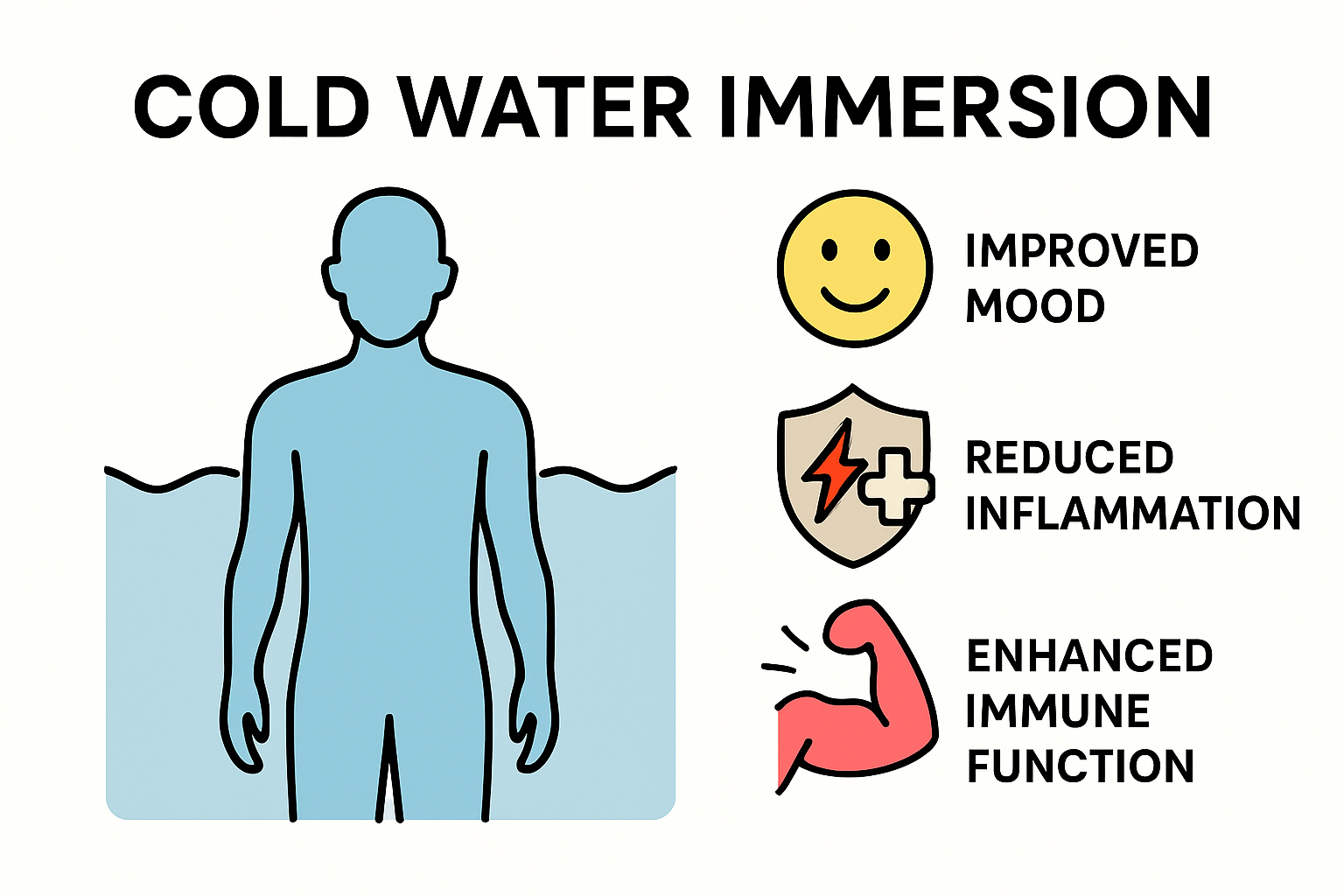 COLD WATER IMMERSION

IMPROVED MOOD

REDUCED INFLAMMATION

ENHANCED IMMUNE FUNCTION