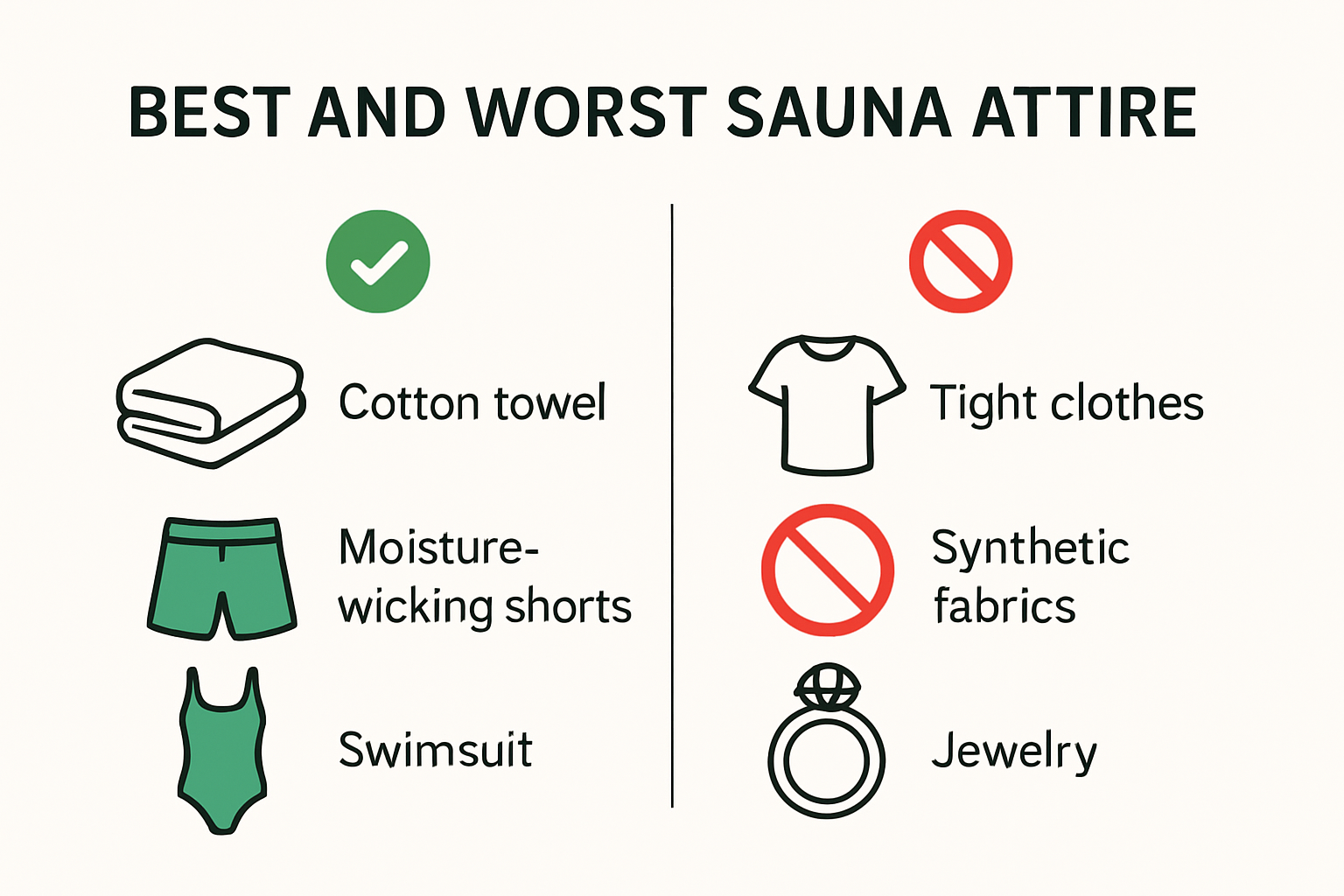 BEST AND WORST SAUNA ATTIRE

Cotton towel

Moisture-wicking shorts

Swimsuit

Tight clothes

Synthetic fabrics

Jewelry