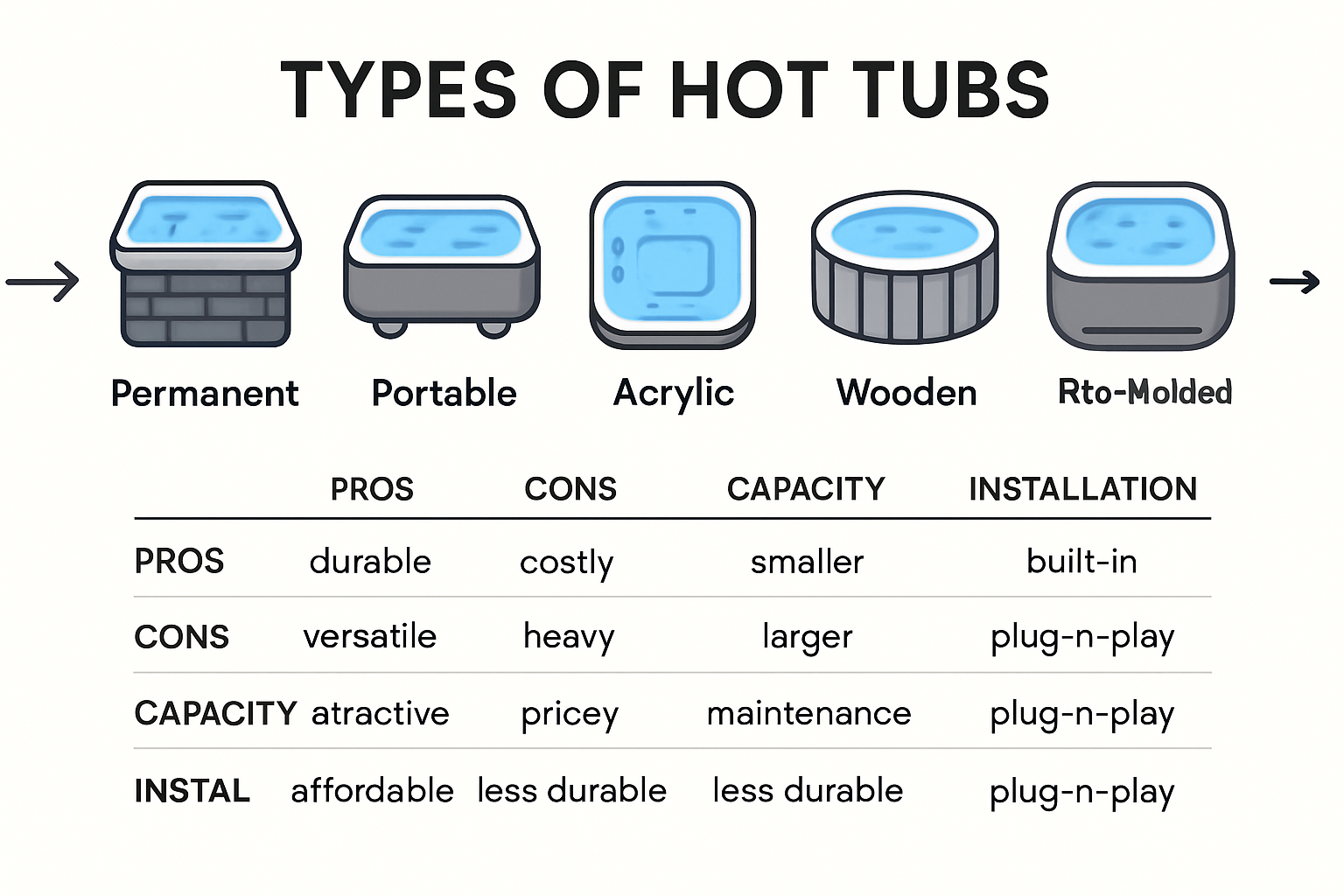 TYPES OF HOT TUBS

Permanent Portable Acrylic Wooden Rto-Molded

| | PROS | CONS | CAPACITY | INSTALLATION |
|---|---|---|---|---|
| PROS | durable | costly | smaller | built-in |
| CONS | versatile | heavy | larger | plug-n-play |
| CAPACITY | atractive | pricey | maintenance | plug-n-play |
| INSTAL | affordable | less durable | less durable | plug-n-play |