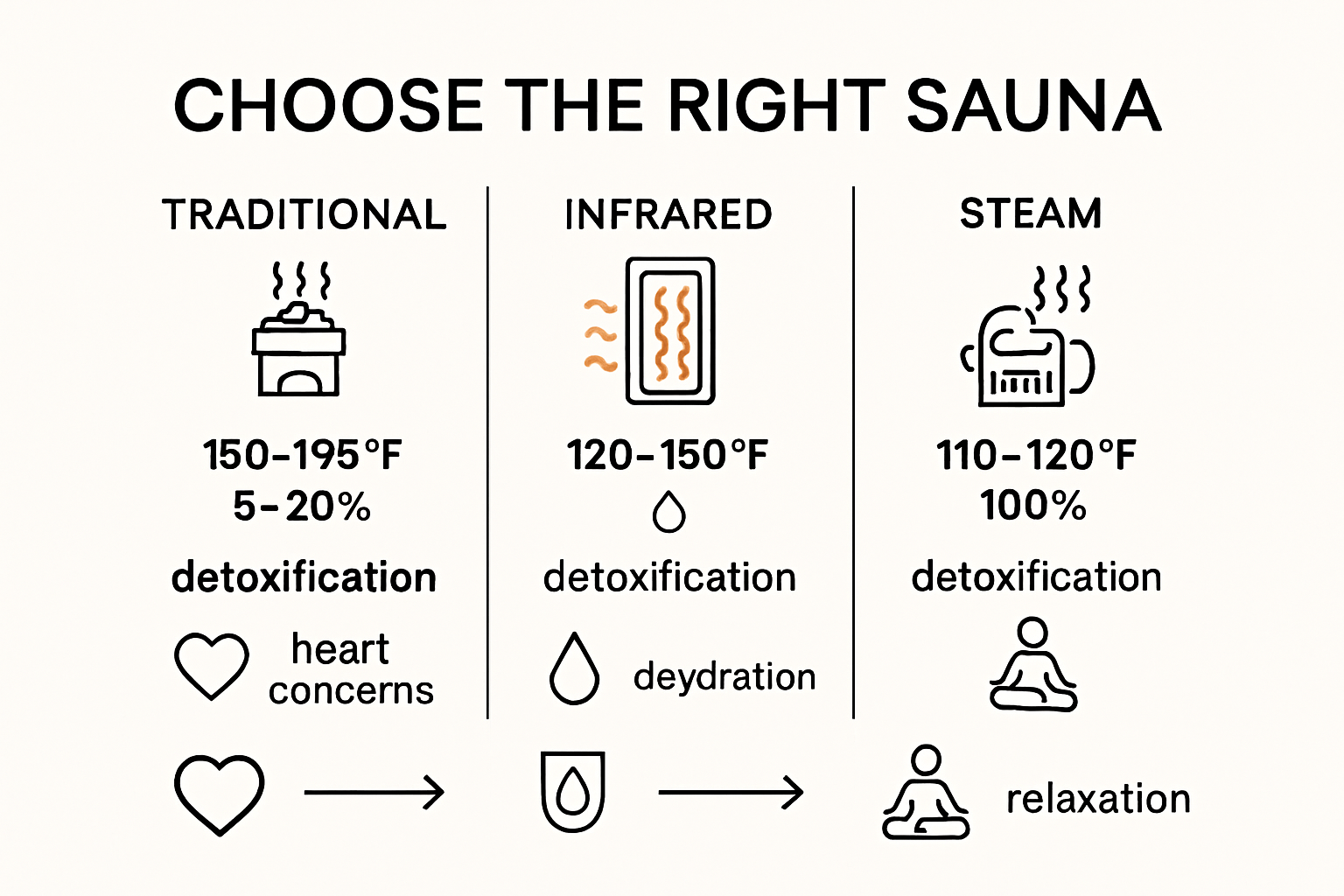 CHOOSE THE RIGHT SAUNA

TRADITIONAL

150–195°F
5–20%

detoxification

heart concerns

INFRARED

120–150°F

detoxification

deydration

STEAM

110–120°F
100%

detoxification

relaxation