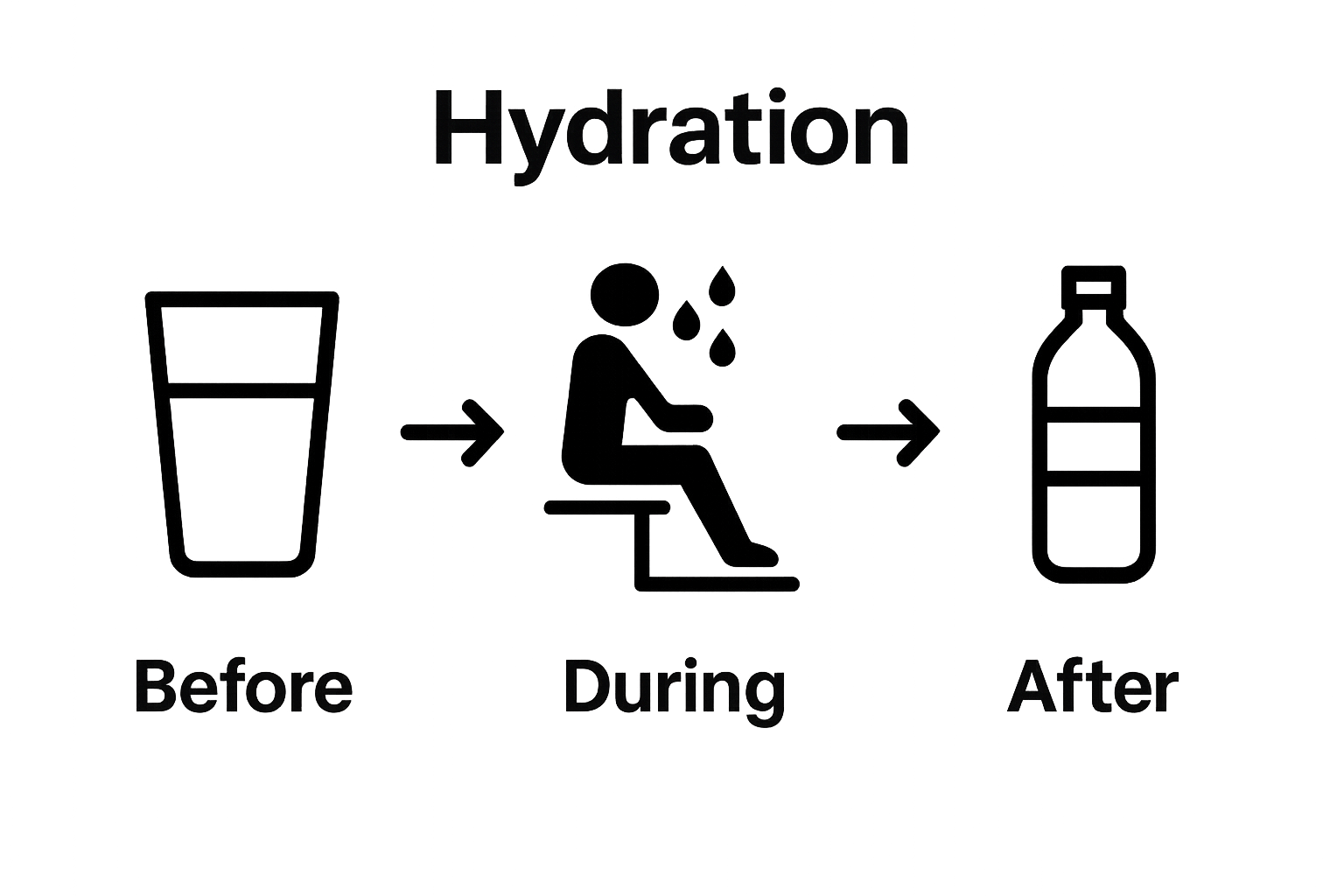 Hydration

Before

During

After