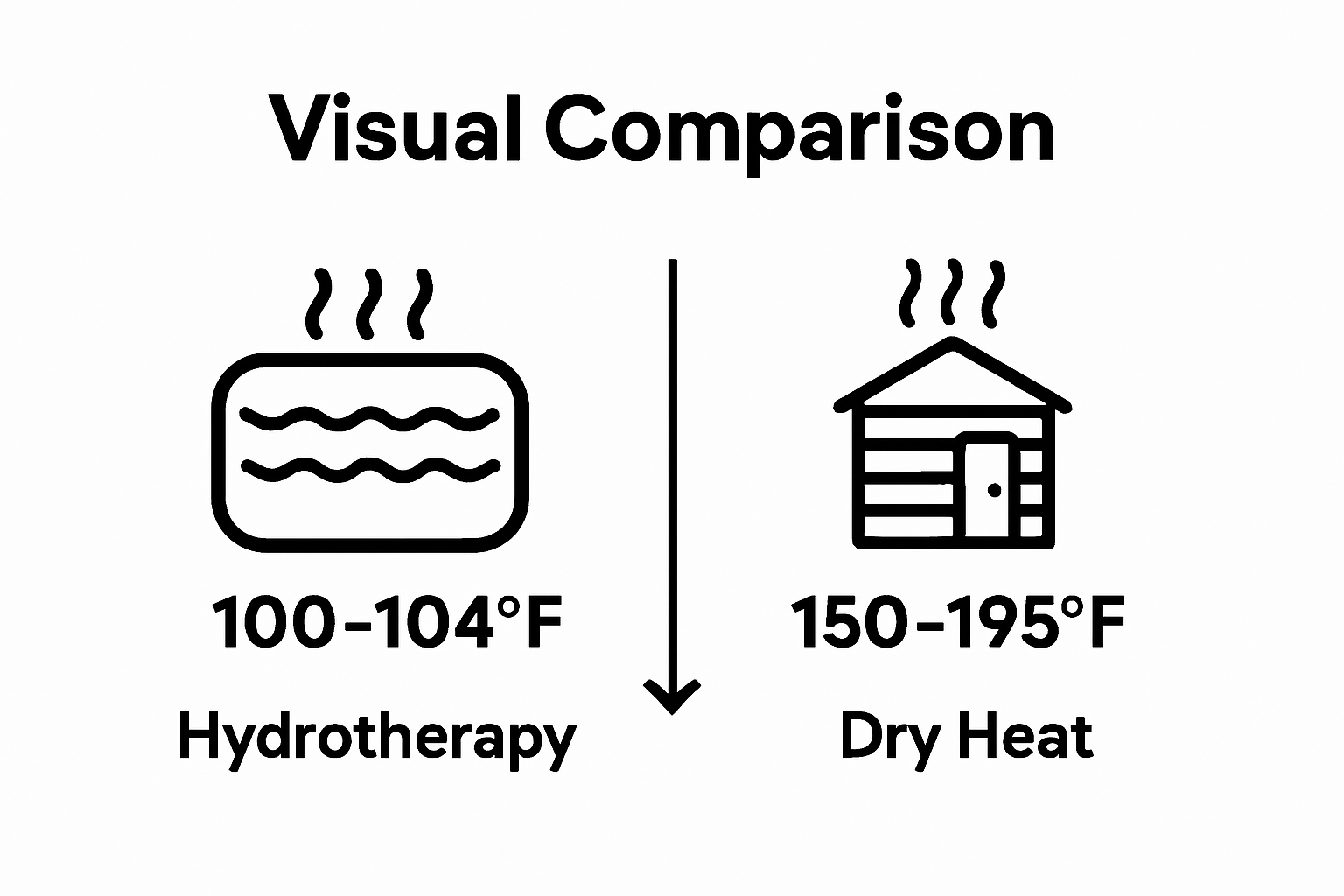 Visual Comparison

100–104°F

Hydrotherapy

150–195°F

Dry Heat