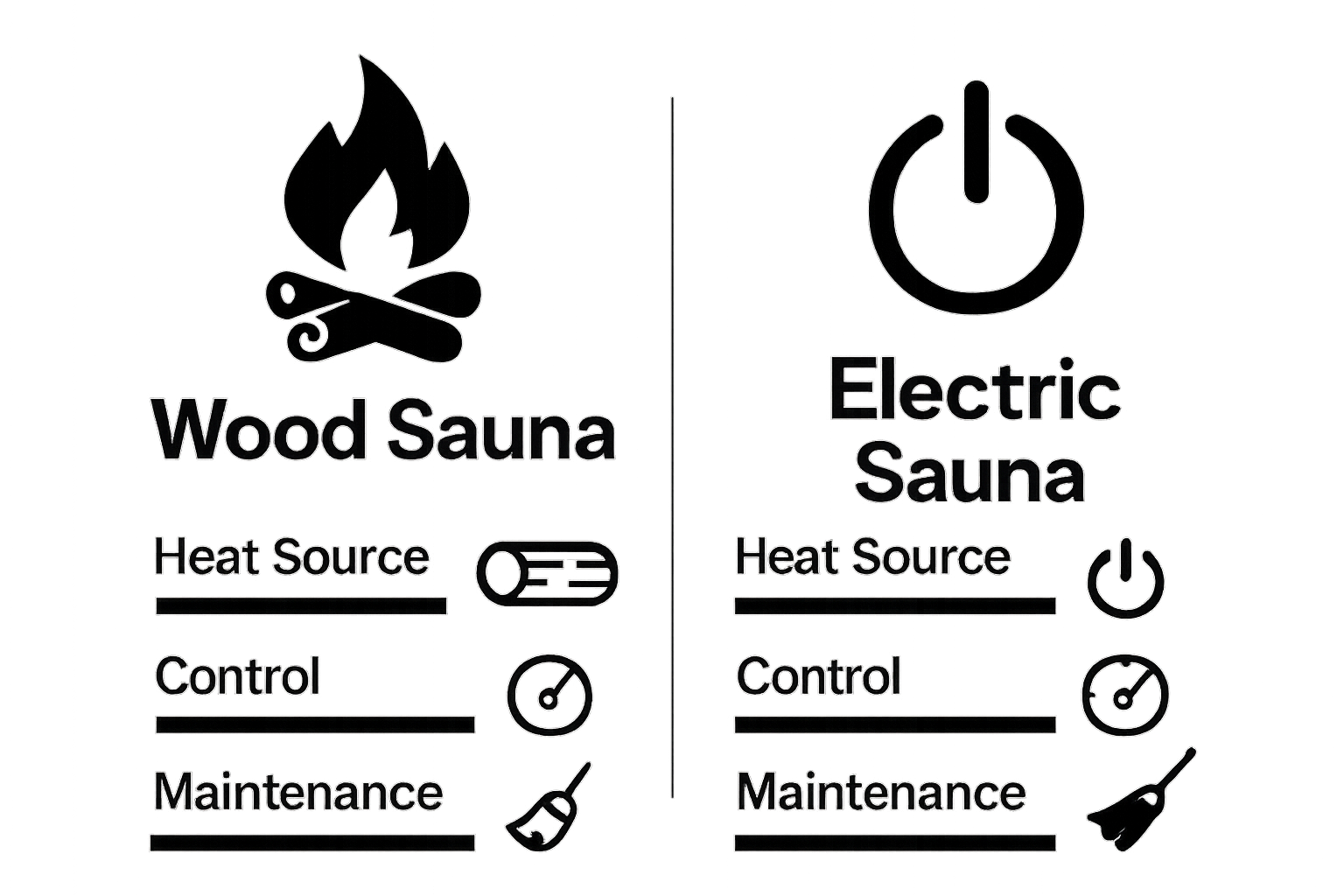 Wood Sauna

Heat Source

Control

Maintenance

Electric Sauna

Heat Source

Control

Maintenance