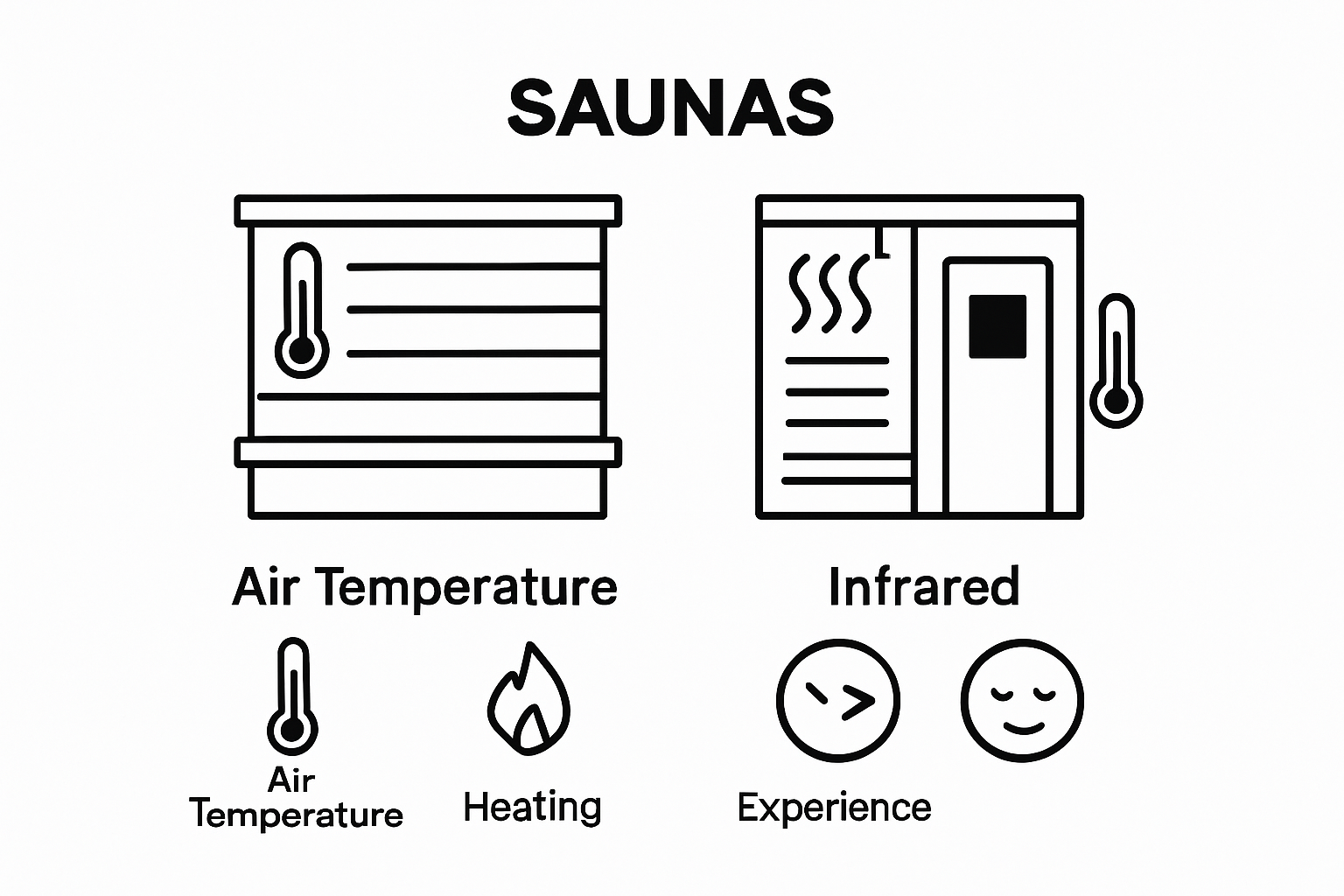 SAUNAS

Air Temperature

Infrared

Air Temperature

Heating

Experience