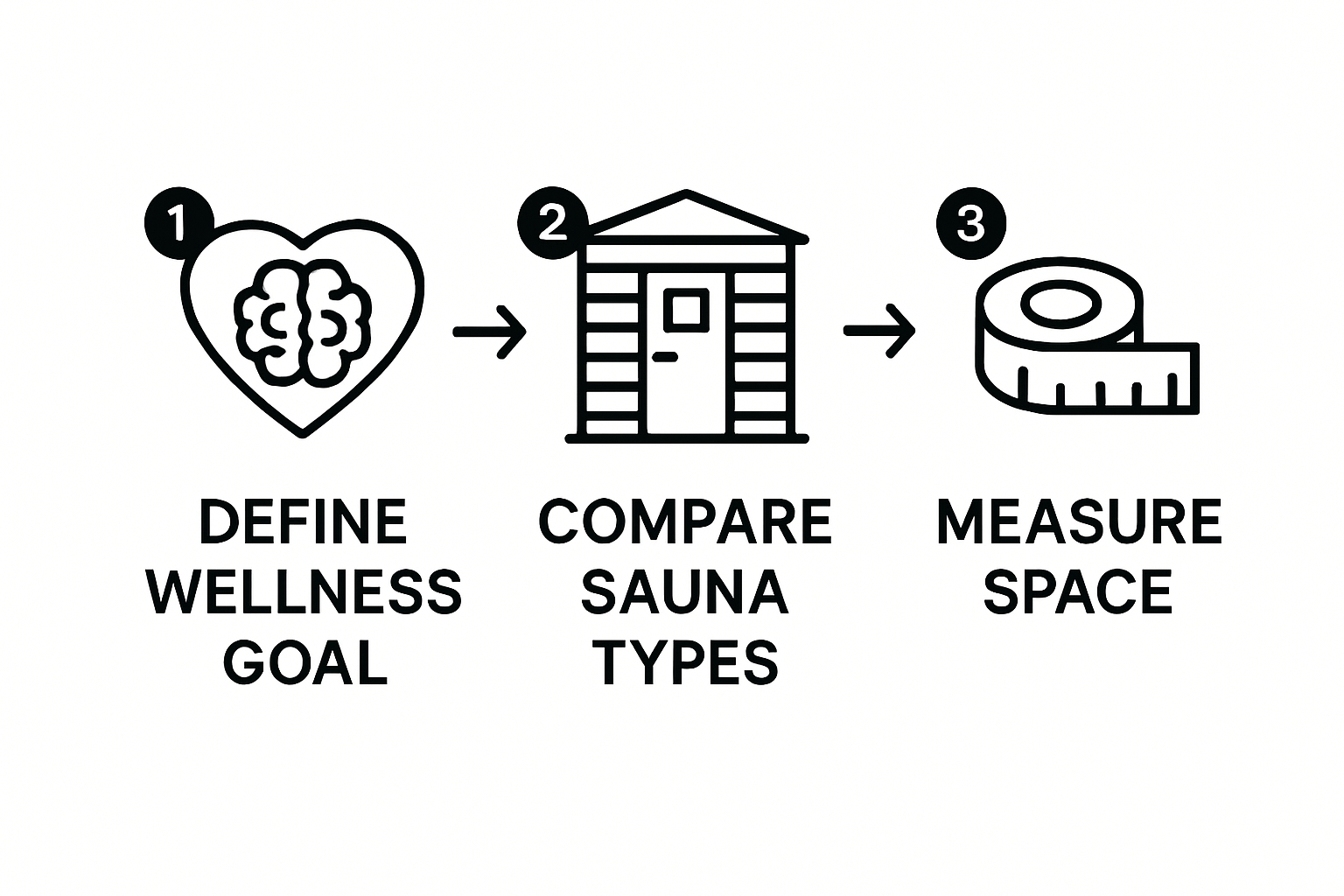 1
DEFINE WELLNESS GOAL

2
COMPARE SAUNA TYPES

3
MEASURE SPACE