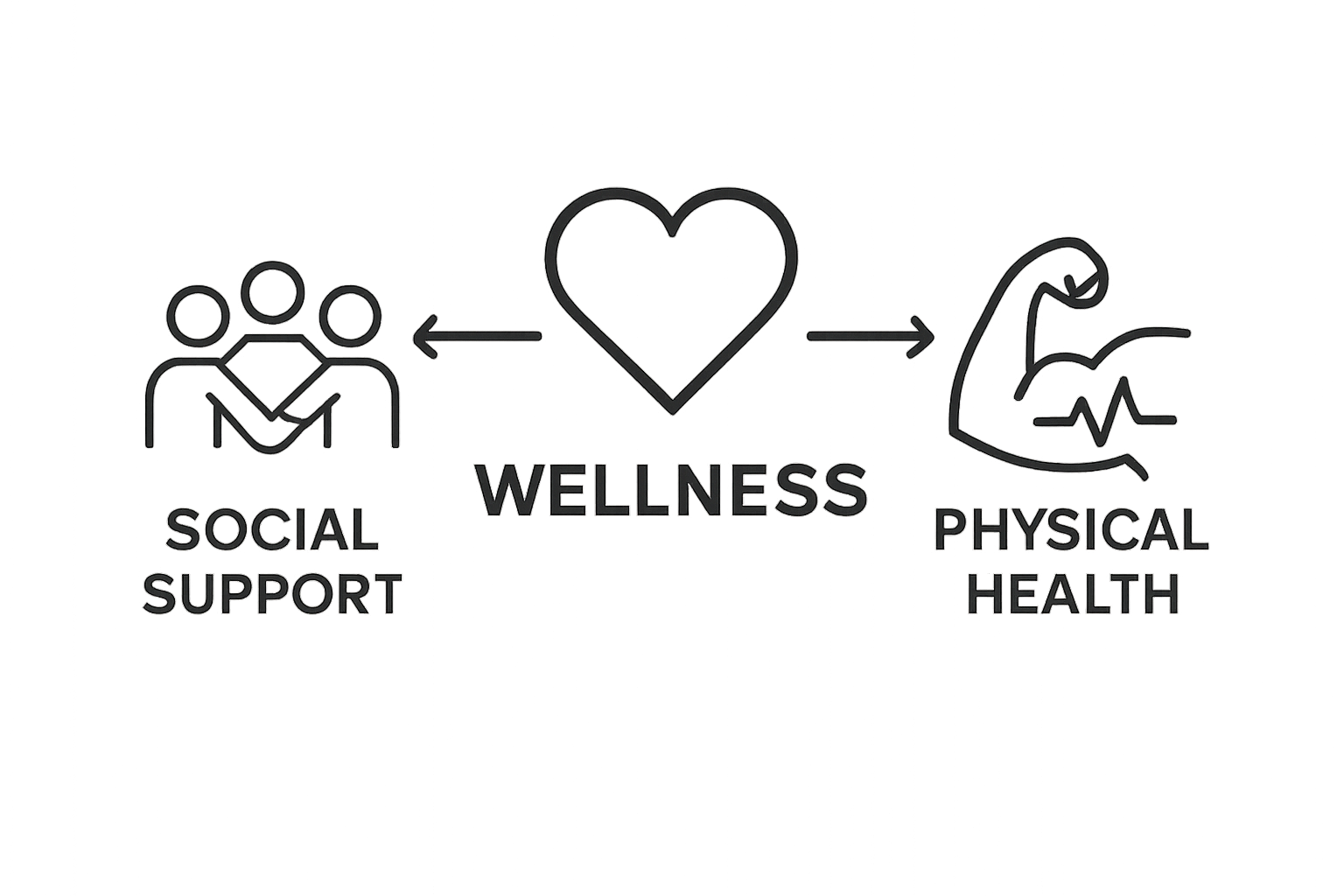 SOCIAL SUPPORT

WELLNESS

PHYSICAL HEALTH