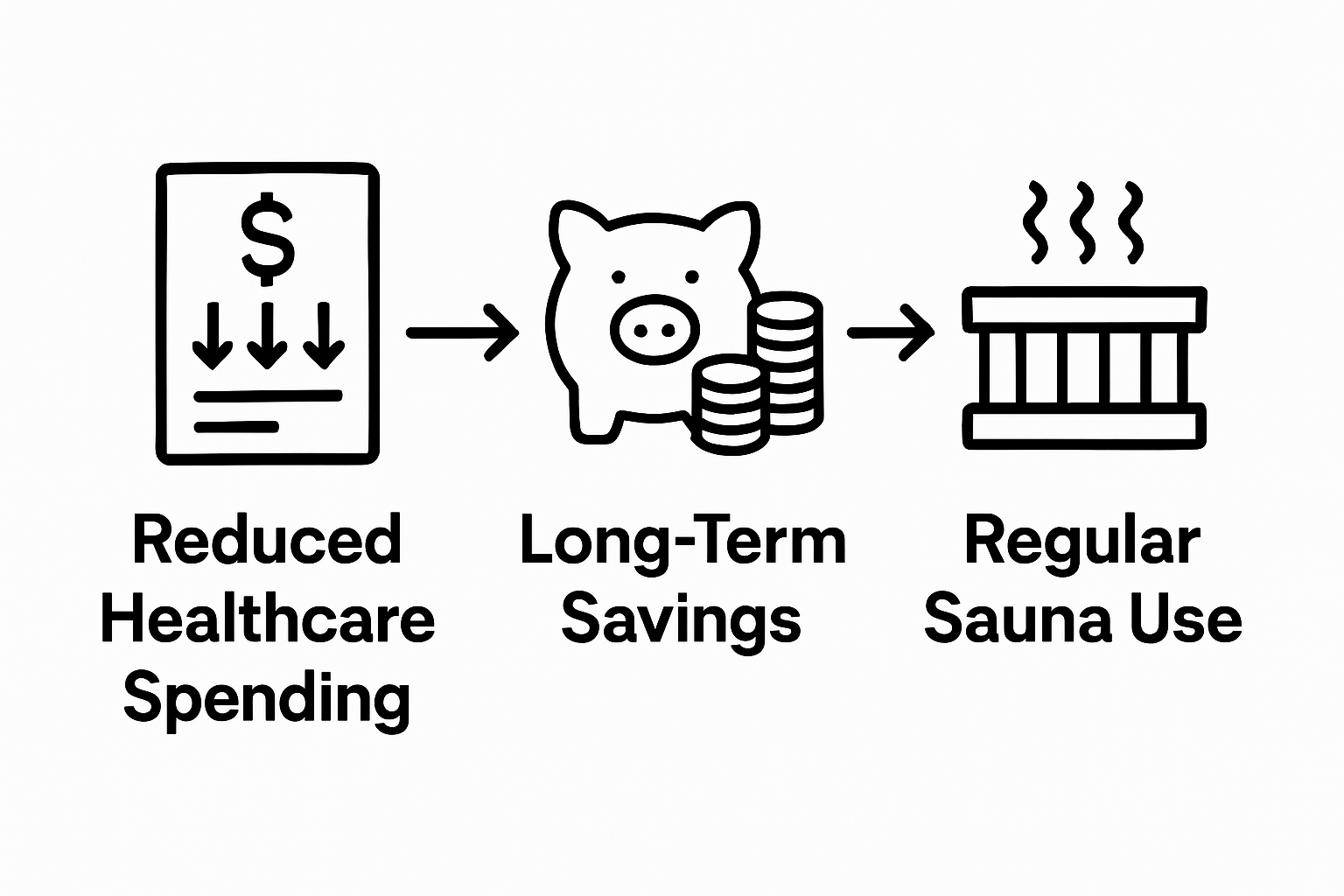 $

Reduced Healthcare Spending

Long-Term Savings

Regular Sauna Use