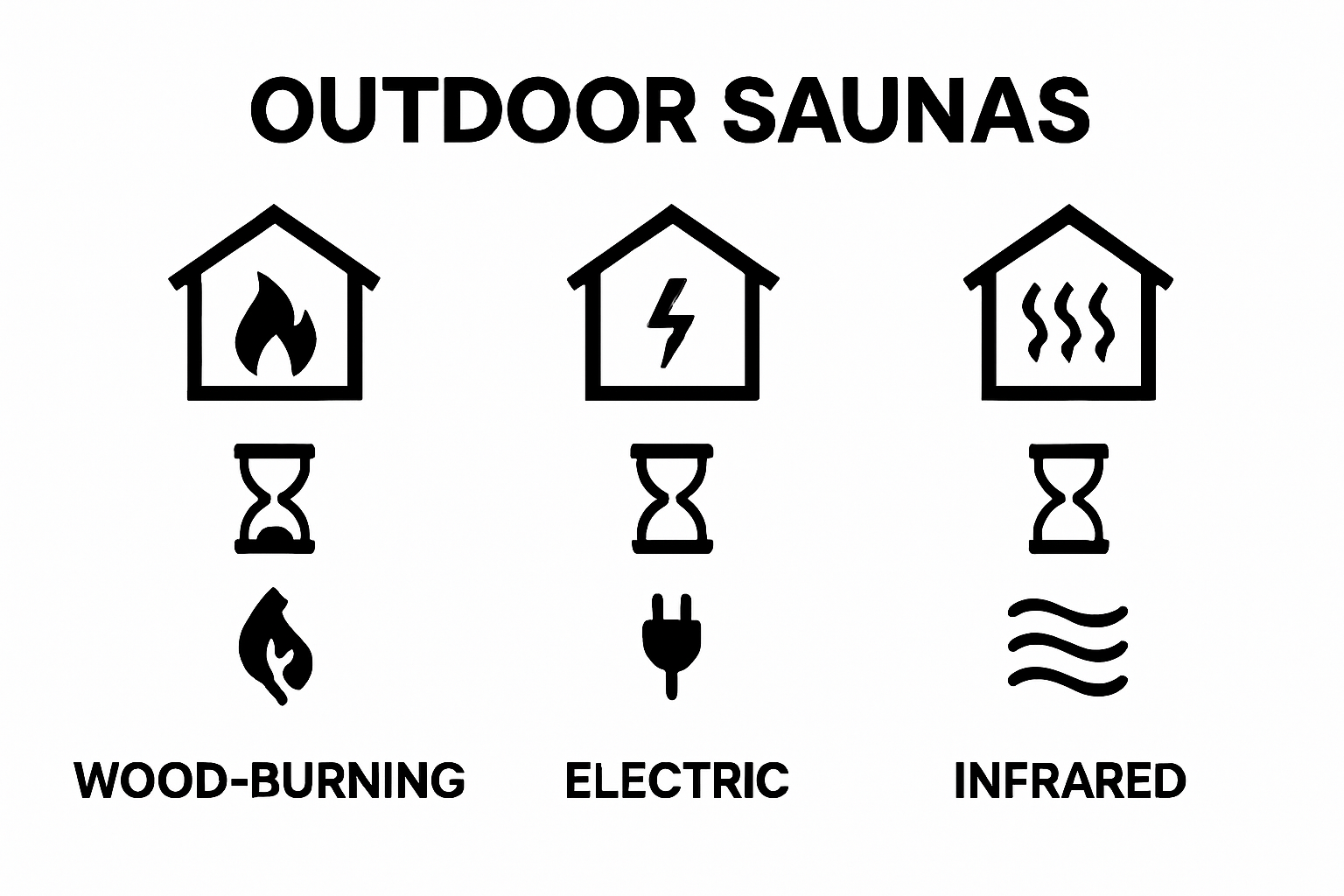 OUTDOOR SAUNAS

WOOD-BURNING

ELECTRIC

INFRARED