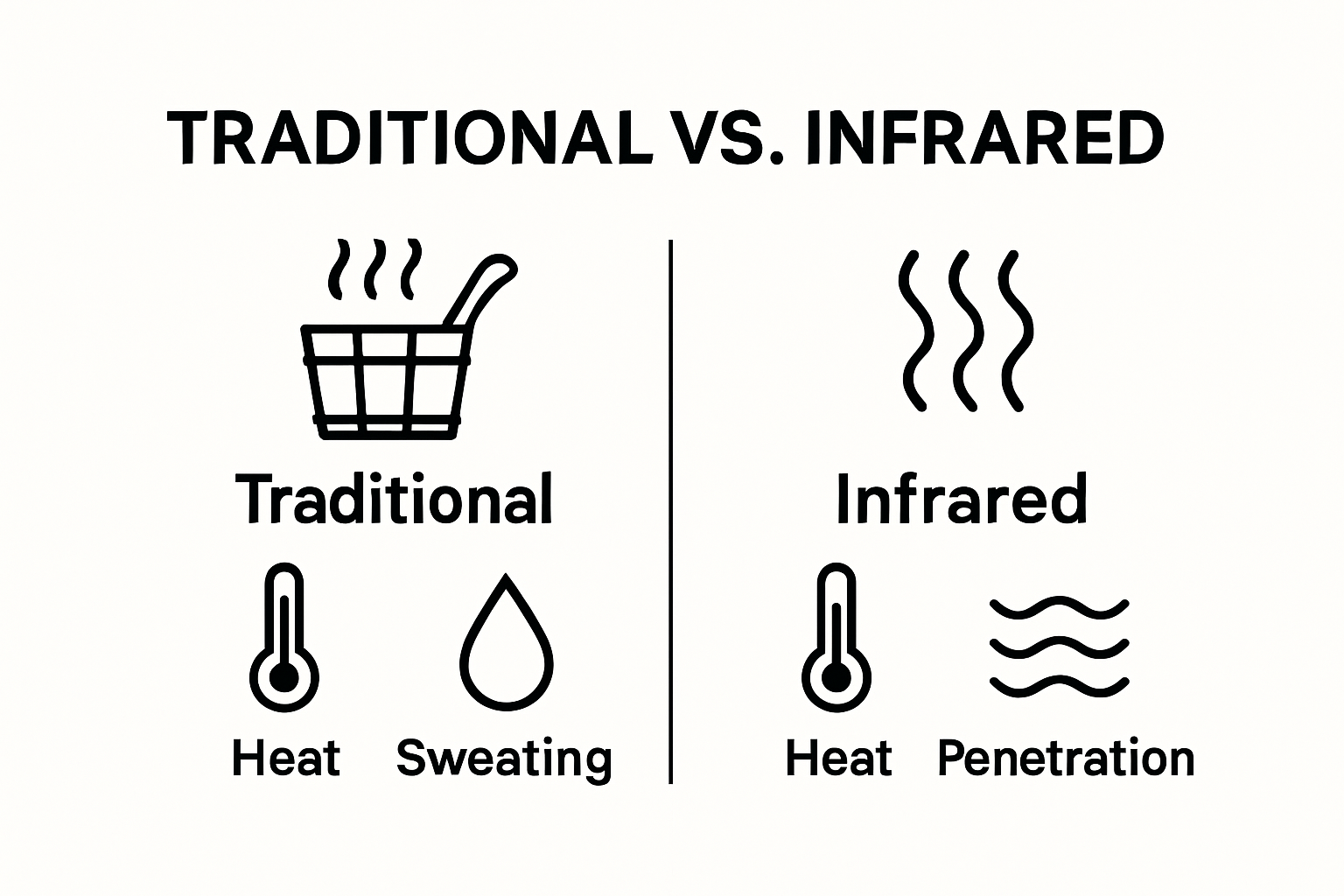 TRADITIONAL VS. INFRARED

Traditional

Heat Sweating

Infrared

Heat Penetration