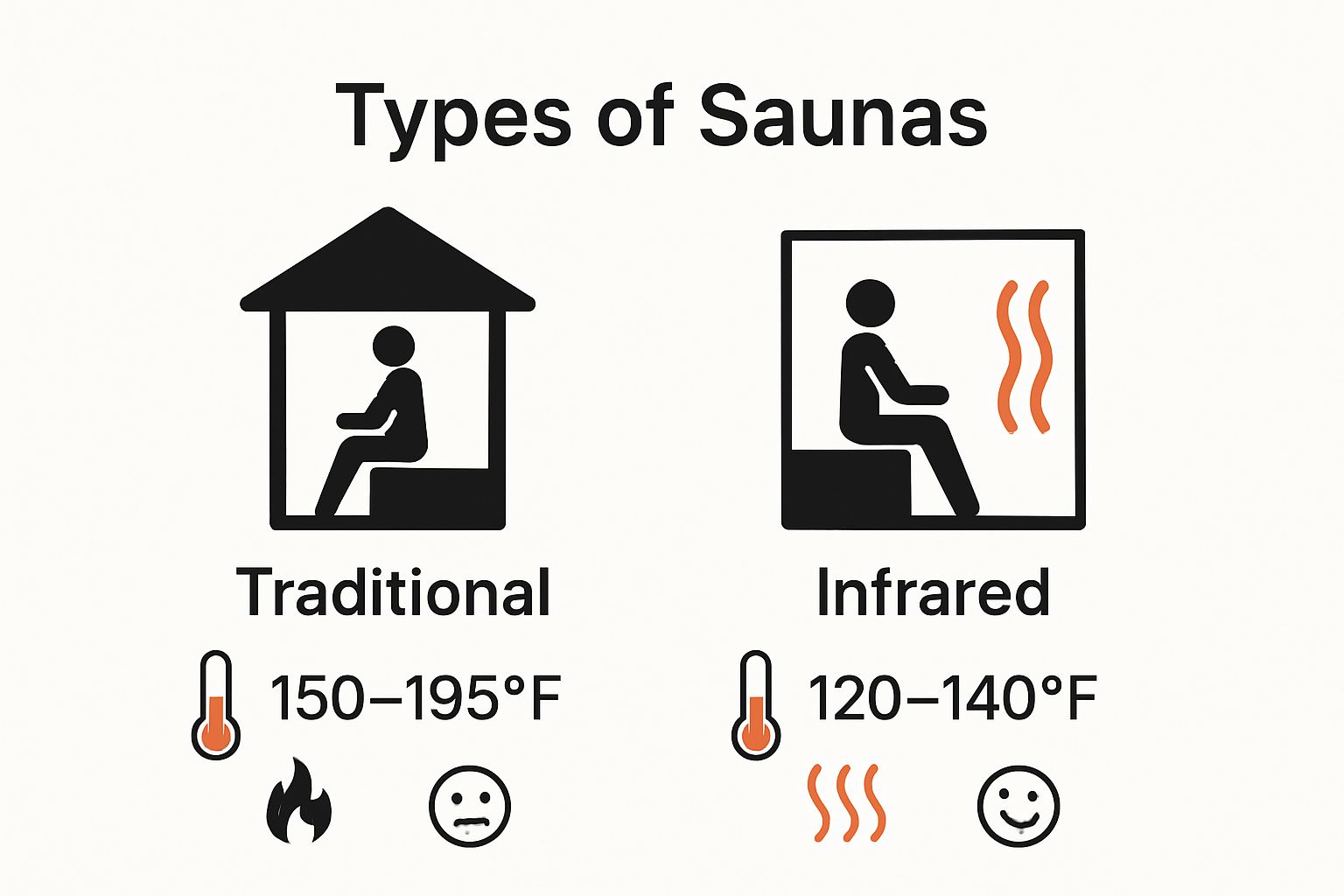 Types of Saunas

Traditional

150–195°F

Infrared

120–140°F