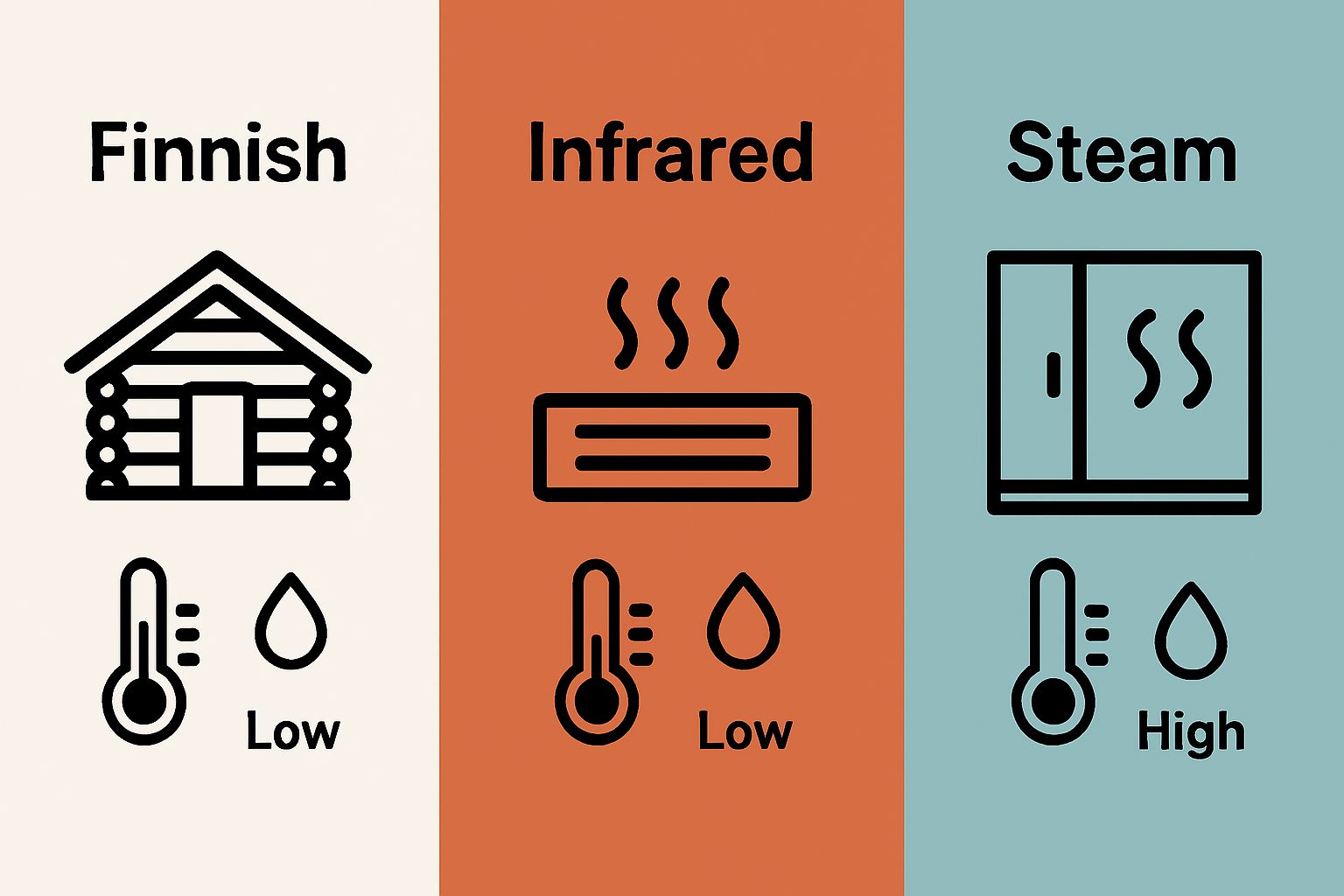 Finnish

Low

Infrared

Low

Steam

High