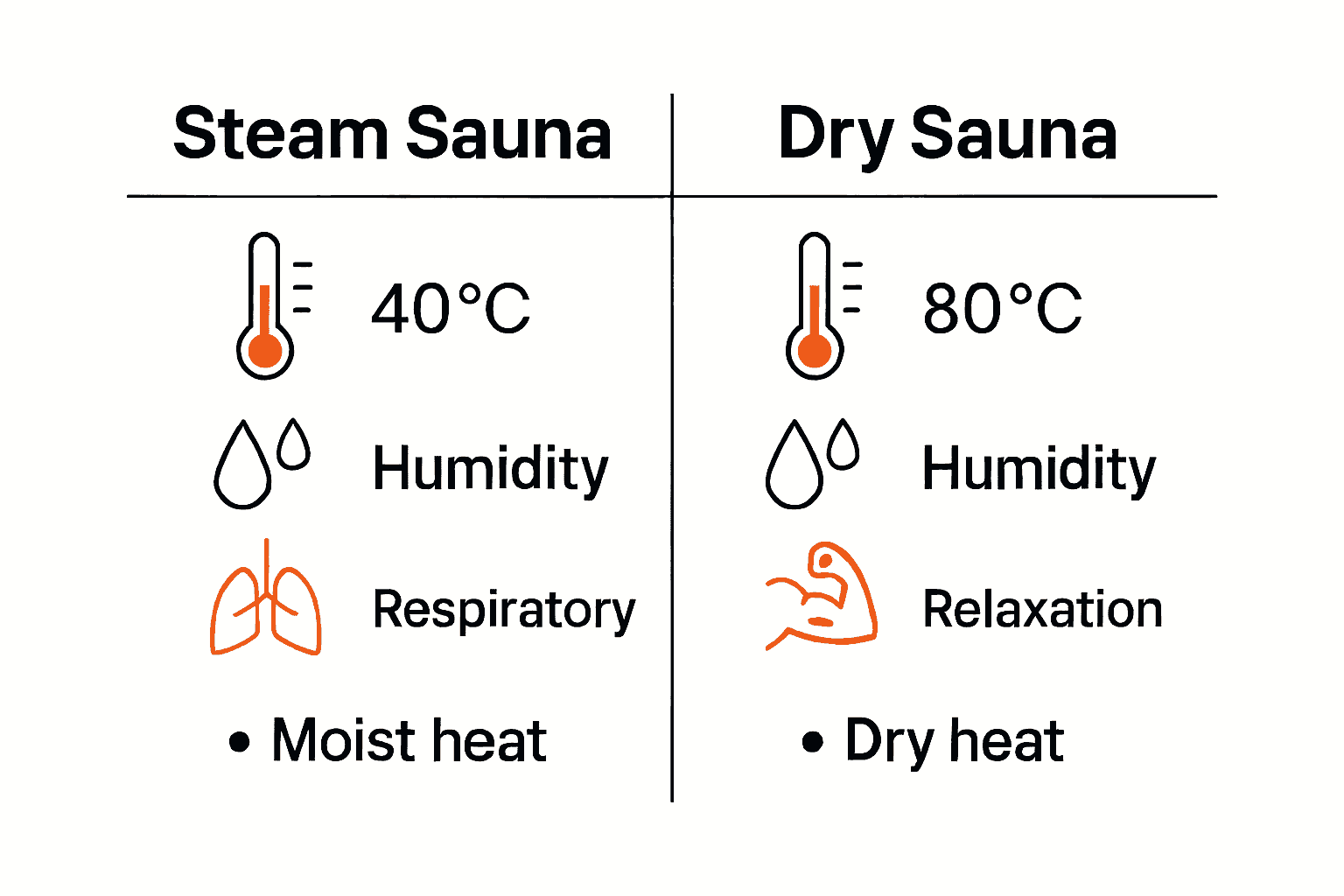 | Steam Sauna | Dry Sauna |
|---|---|
| 40°C | 80°C |
| Humidity | Humidity |
| Respiratory | Relaxation |
| • Moist heat | • Dry heat |