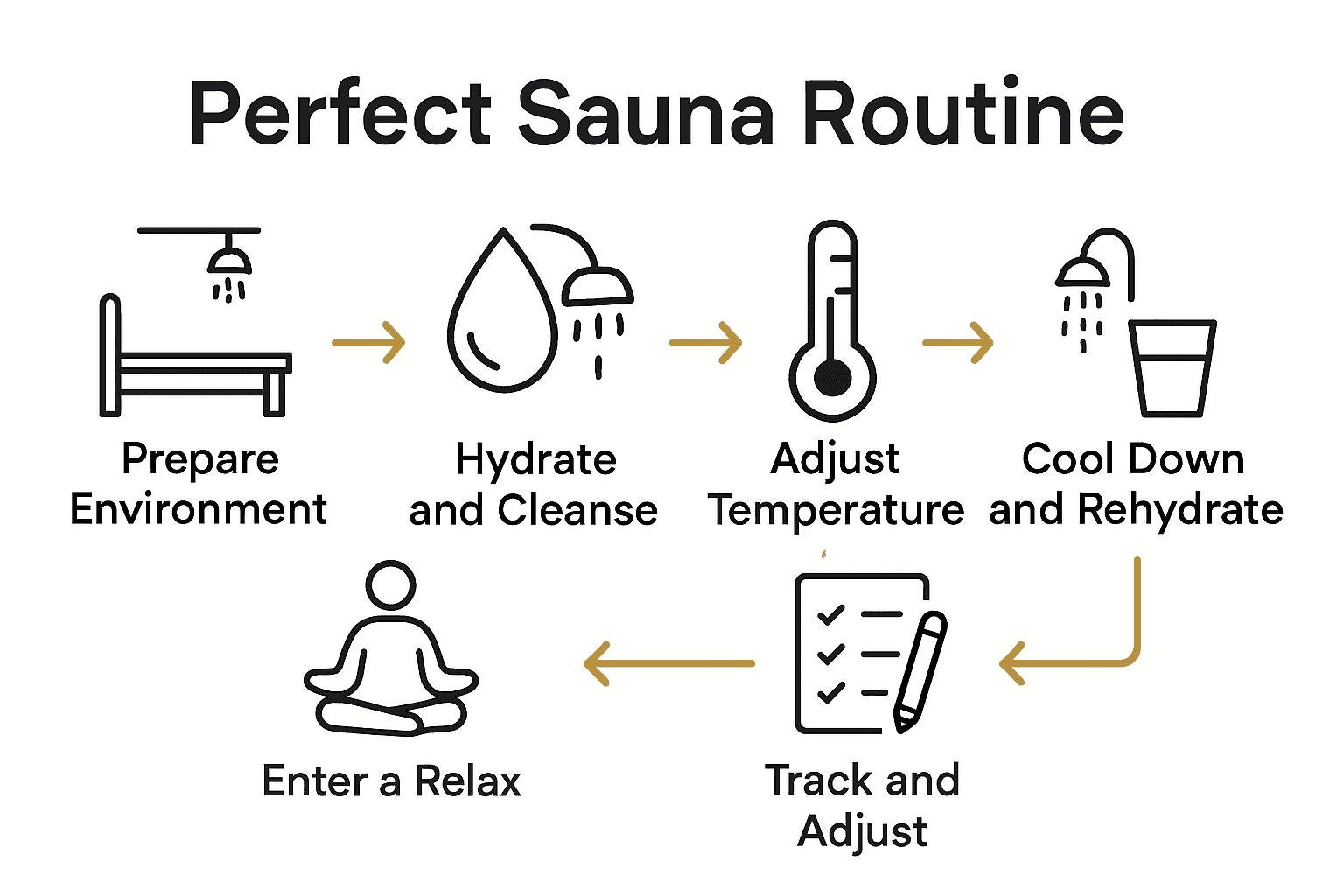 Perfect Sauna Routine

Prepare Environment

Hydrate and Cleanse

Adjust Temperature

Cool Down and Rehydrate

Track and Adjust

Enter a Relax