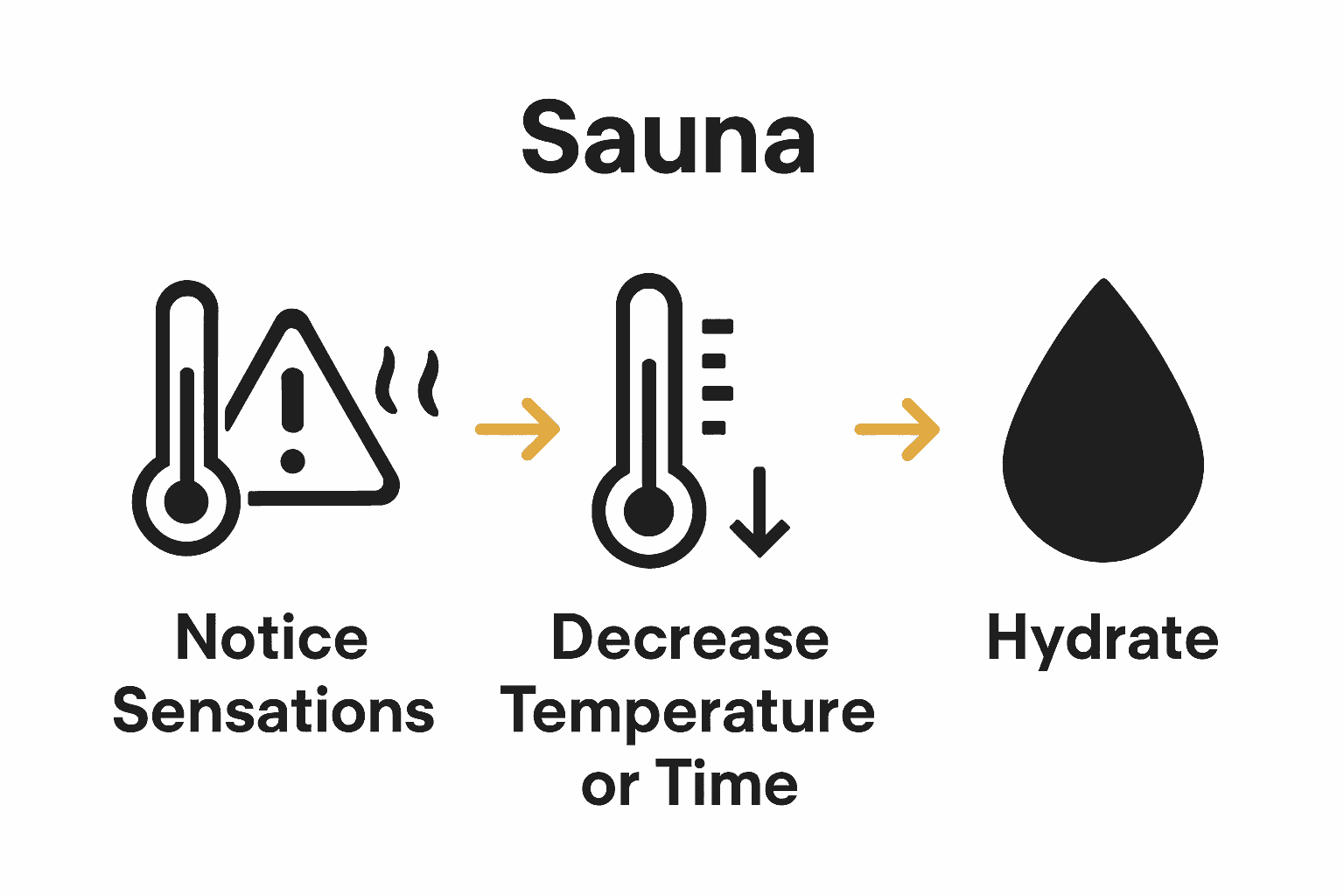 Sauna

Notice Sensations

Decrease Temperature or Time

Hydrate