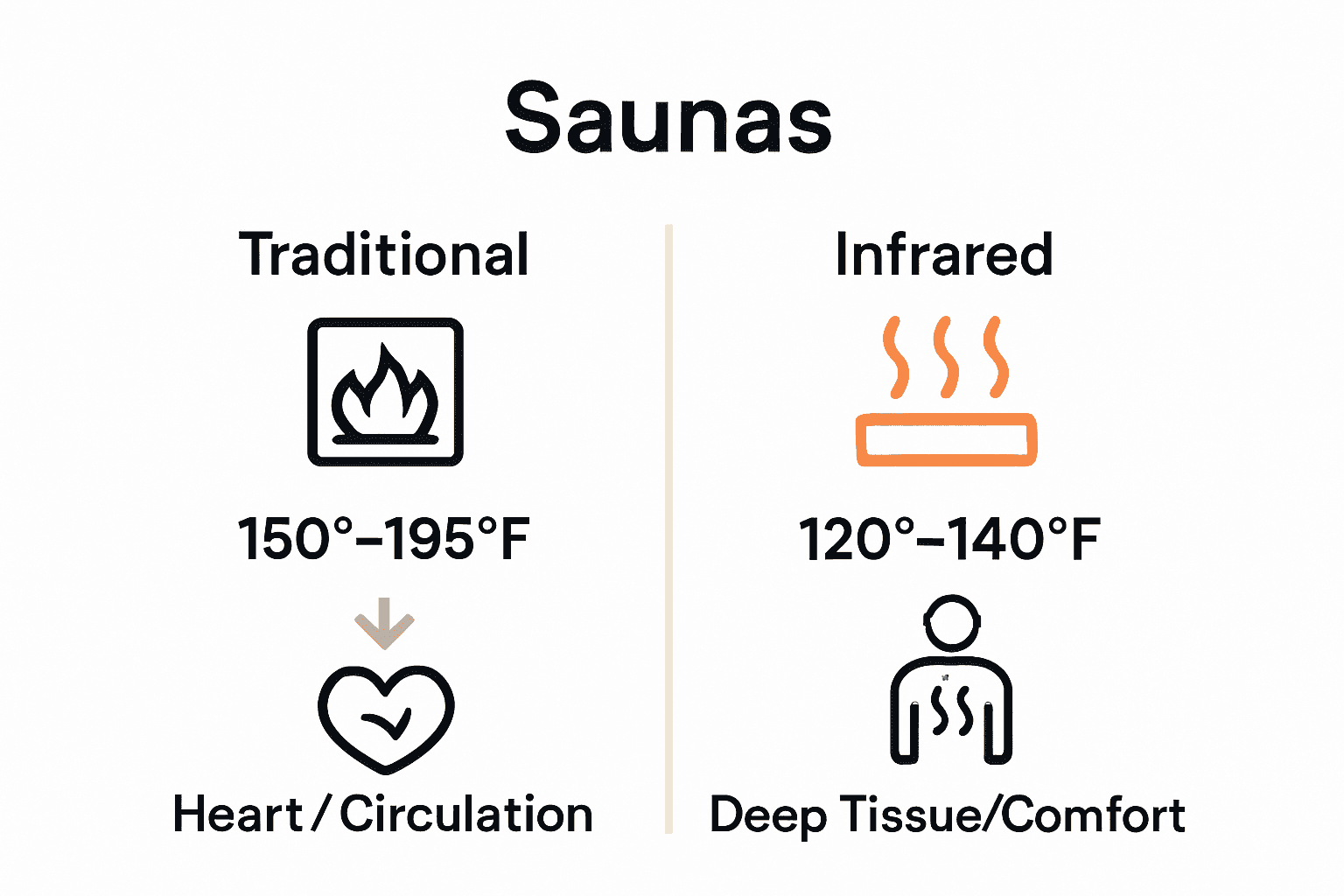 Saunas

Traditional

150°–195°F

Heart / Circulation

Infrared

120°–140°F

Deep Tissue/Comfort