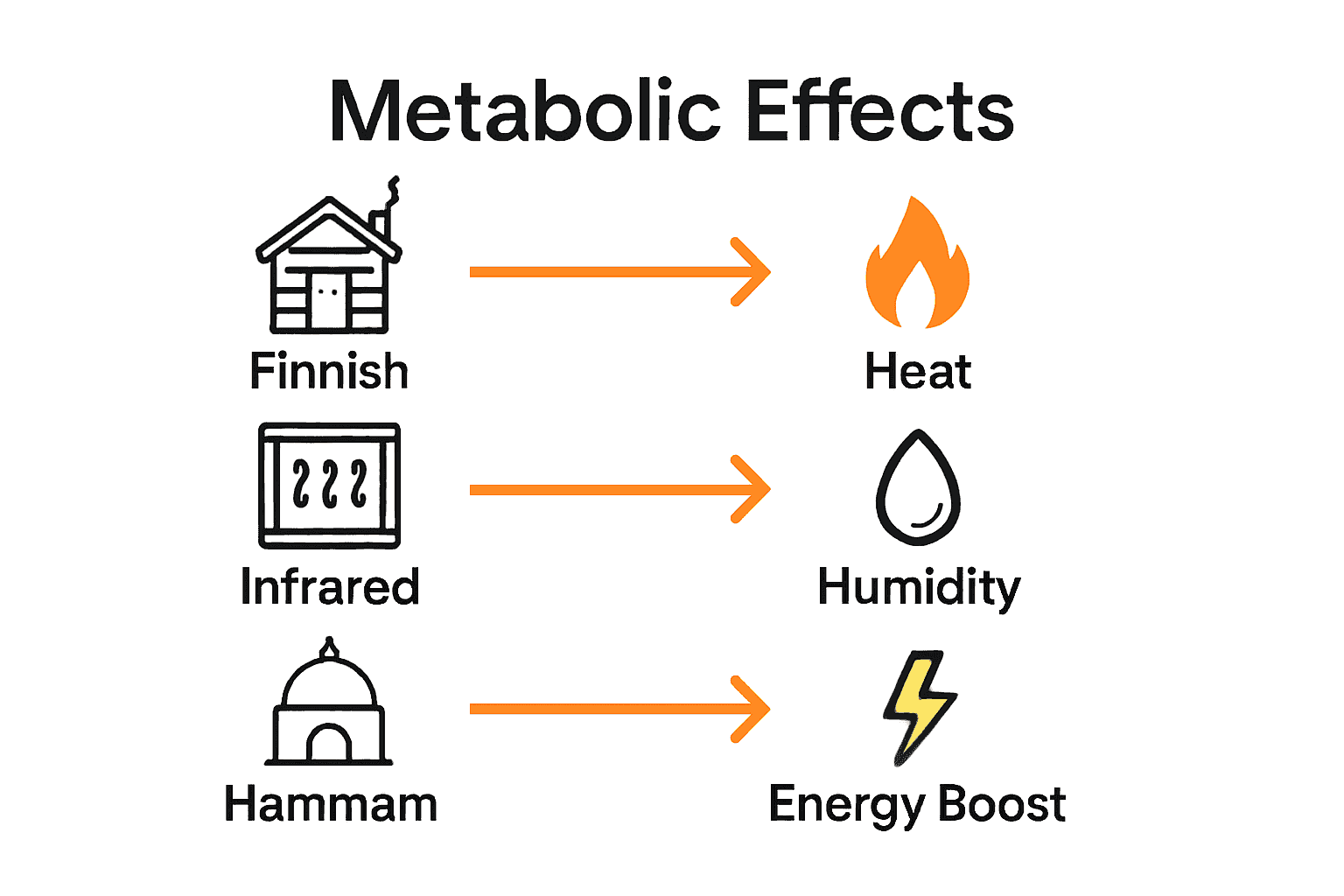 Metabolic Effects

Finnish

Heat

Infrared

Humidity

Hammam

Energy Boost