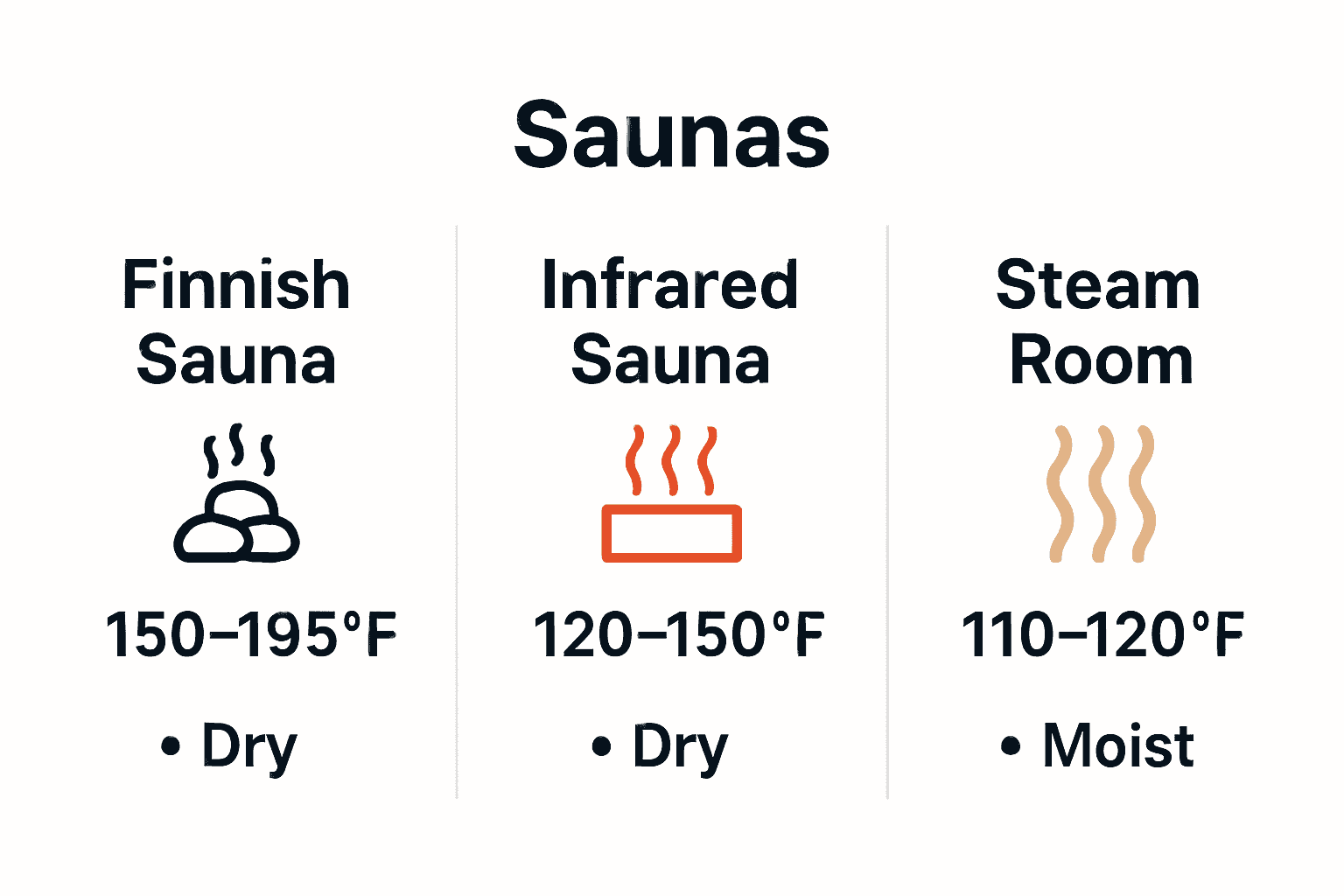 Saunas

Finnish Sauna

150–195°F

• Dry

Infrared Sauna

120–150°F

• Dry

Steam Room

110–120°F

• Moist